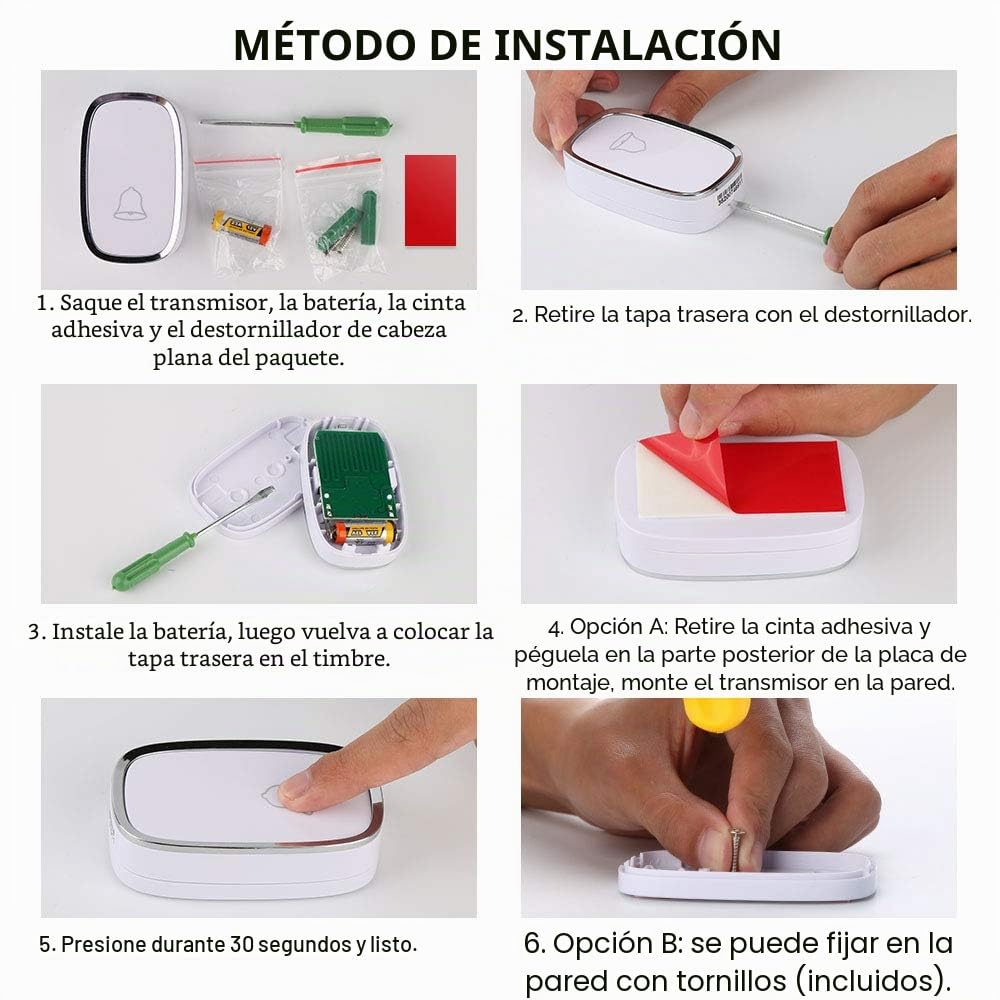 MÉTODO DE INSTALACIÓN

1. Saque el transmisor, la batería, la cinta adhesiva y el destornillador de cabeza plana del paquete.

2. Retire la tapa trasera con el destornillador.

3. Instale la batería, luego vuelva a colocar la tapa trasera en el timbre.

4. Opción A: Retire la cinta adhesiva y péguela en la parte posterior de la placa de montaje, monte el transmisor en la pared.

5. Presione durante 30 segundos y listo.

6. Opción B: se puede fijar en la pared con tornillos (incluidos).