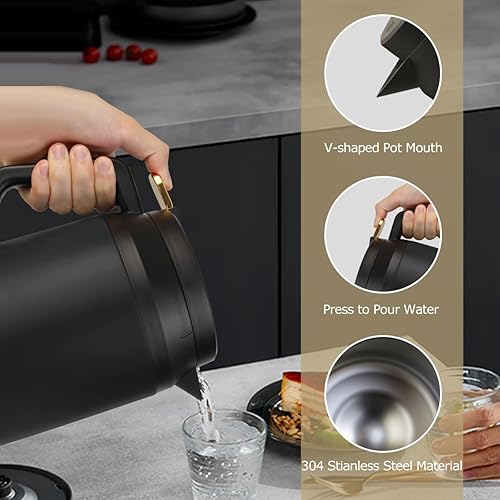 V-shaped Pot Mouth

Press to Pour Water

304 Stianless Steel Material