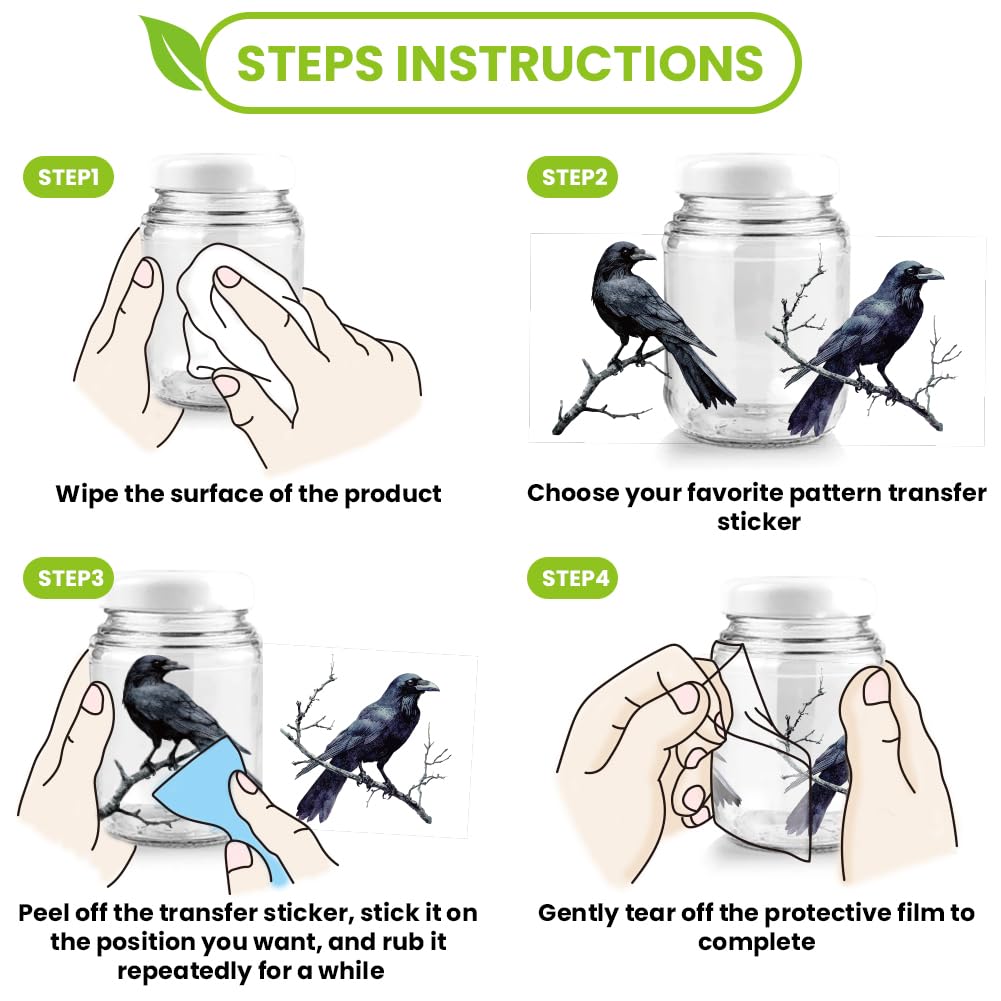 STEPS INSTRUCTIONS

STEP1

Wipe the surface of the product

STEP2

Choose your favorite pattern transfer sticker

STEP3

Peel off the transfer sticker, stick it on the position you want, and rub it repeatedly for a while

STEP4

Gently tear off the protective film to complete