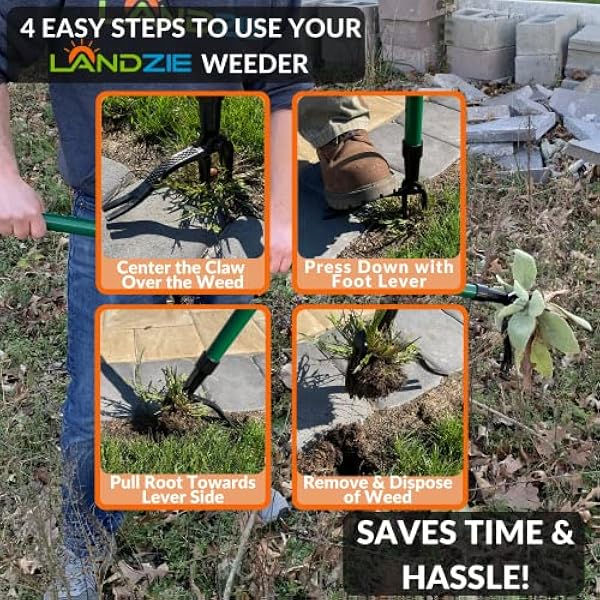 4 EASY STEPS TO USE YOUR LANDZIE WEEDER

Center the Claw Over the Weed

Press Down with Foot Lever

Pull Root Towards Lever Side

Remove & Dispose of Weed

SAVES TIME & HASSLE!