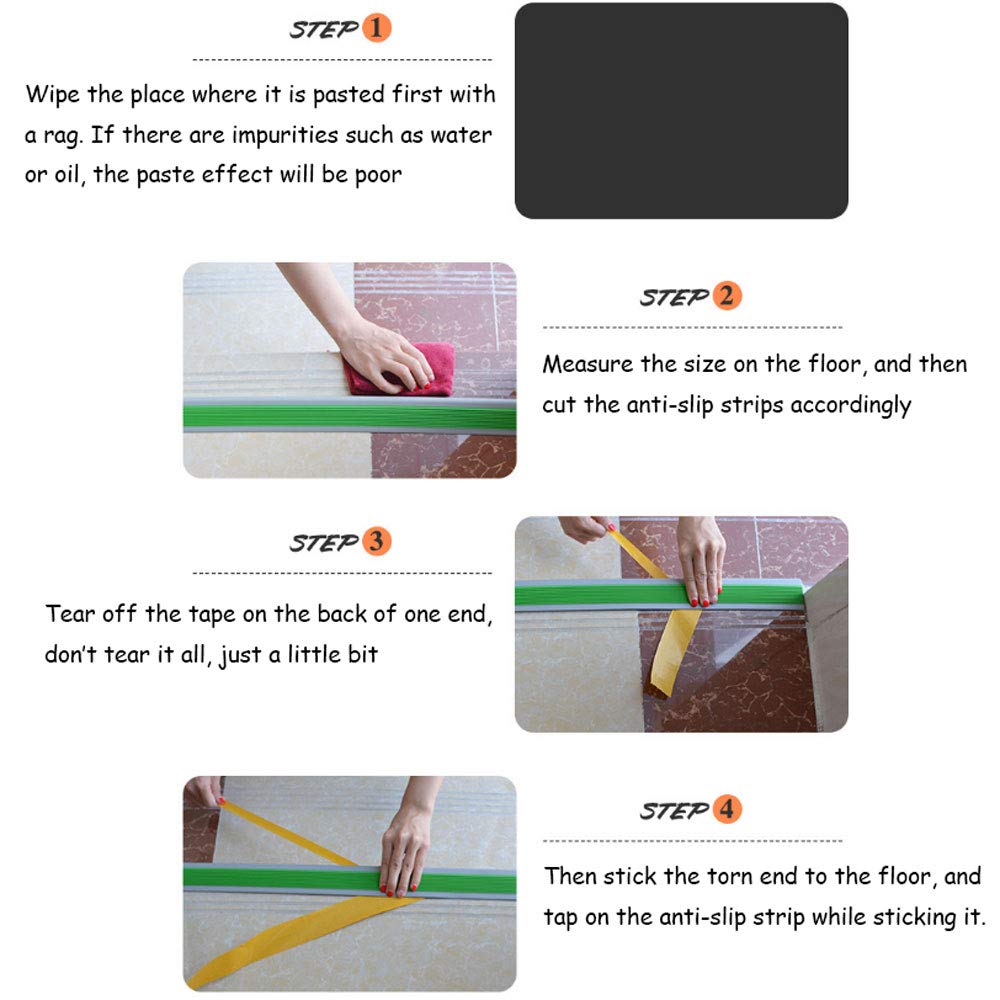 STEP 1

Wipe the place where it is pasted first with a rag. If there are impurities such as water or oil, the paste effect will be poor

STEP 2

Measure the size on the floor, and then cut the anti-slip strips accordingly

STEP 3

Tear off the tape on the back of one end, don't tear it all, just a little bit

STEP 4

Then stick the torn end to the floor, and tap on the anti-slip strip while sticking it.