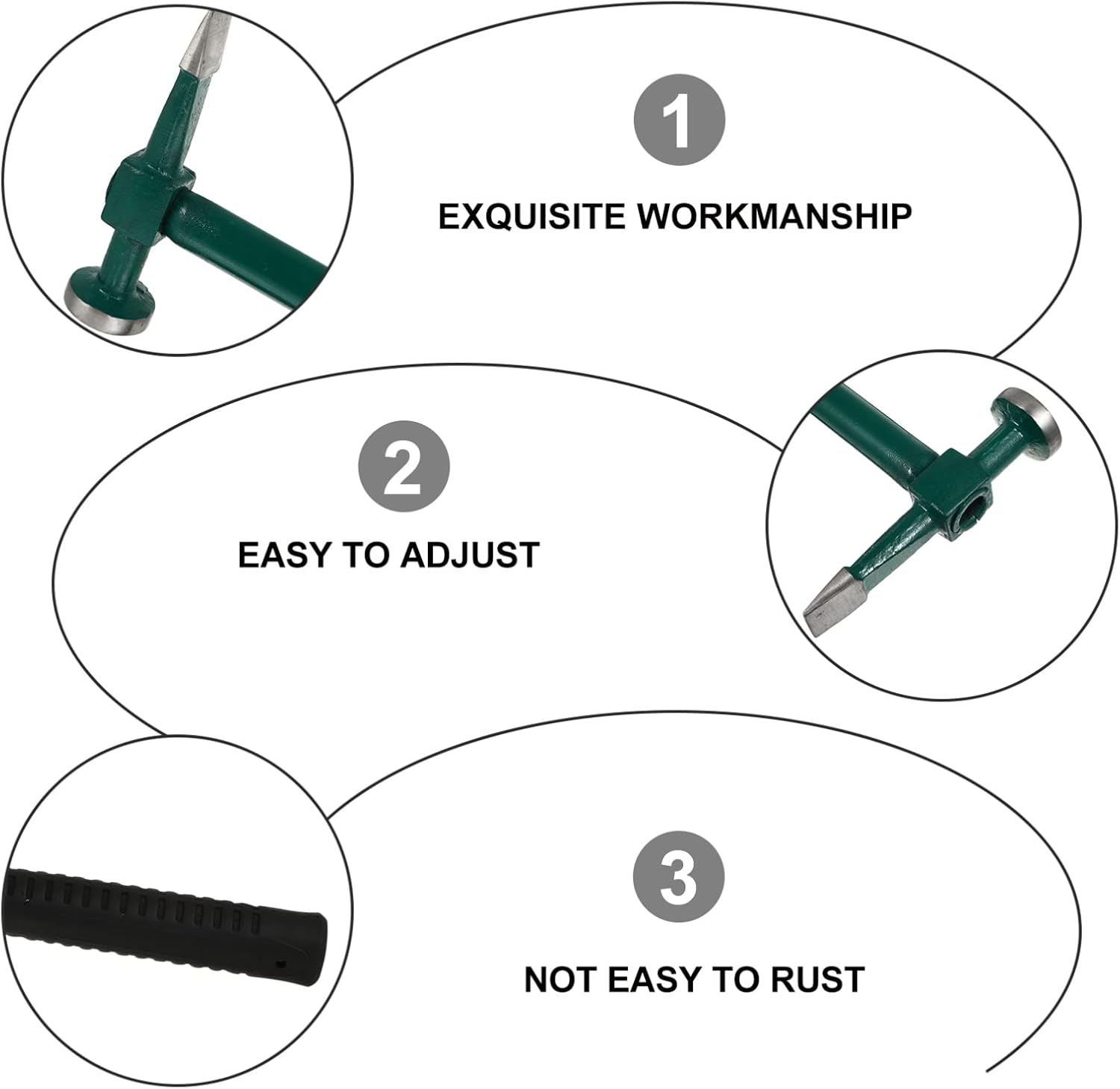 1

EXQUISITE WORKMANSHIP

2

EASY TO ADJUST

3

NOT EASY TO RUST