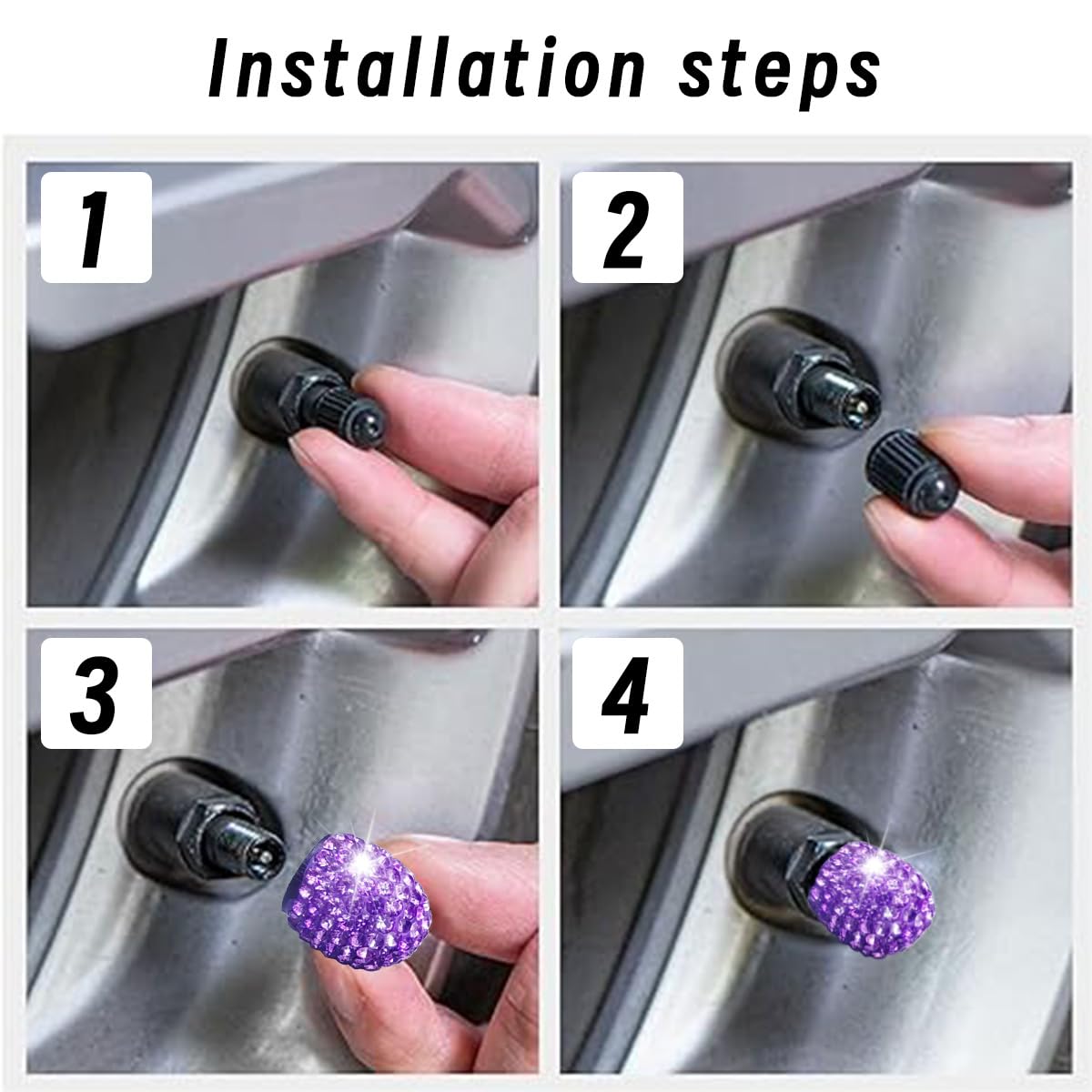 Installation steps

1

2

3

4