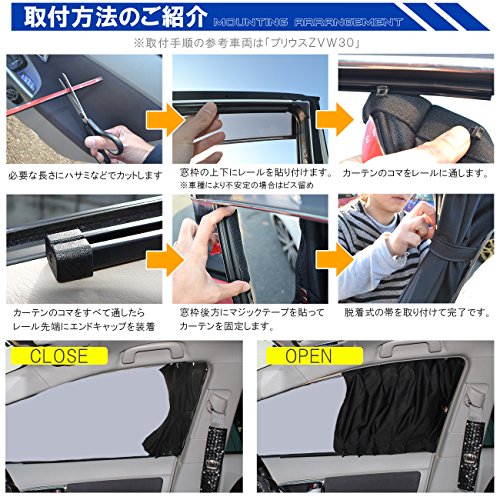 取付方法のご紹介 MOUNTING ARRANGEMENT

※取付手順の参考車両は「プリウスZVW30」

必要な長さにハサミなどでカットします

窓枠の上下にレールを貼り付けます。
※車種により不安定の場合はビス留め

カーテンのコマをレールに通します。

カーテンのコマをすべて通したら
レール先端にエンドキャップを装着

窓枠後方にマジックテープを貼って
カーテンを固定します。

脱着式の帯を取り付けて完了です。

CLOSE

OPEN