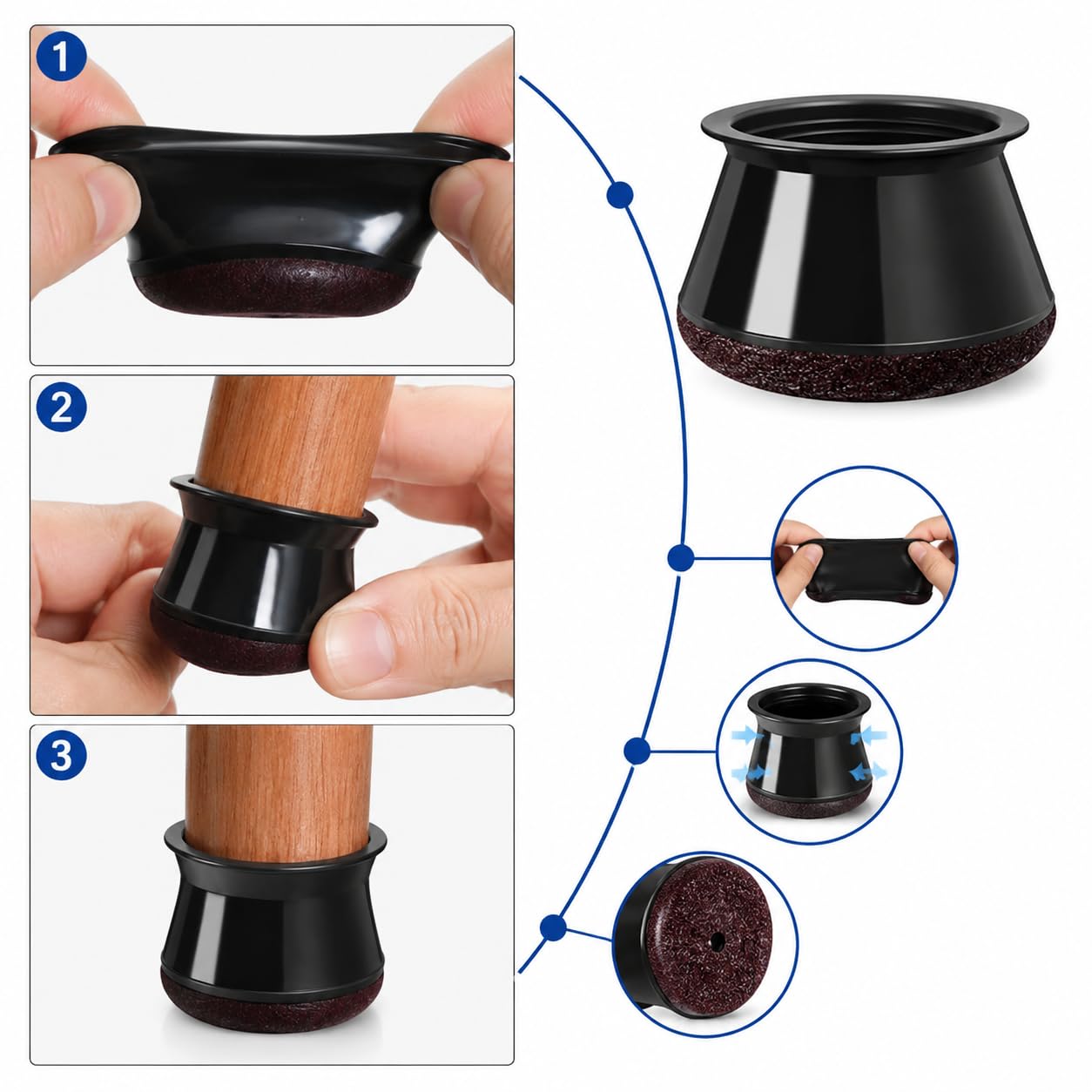 1

2

3