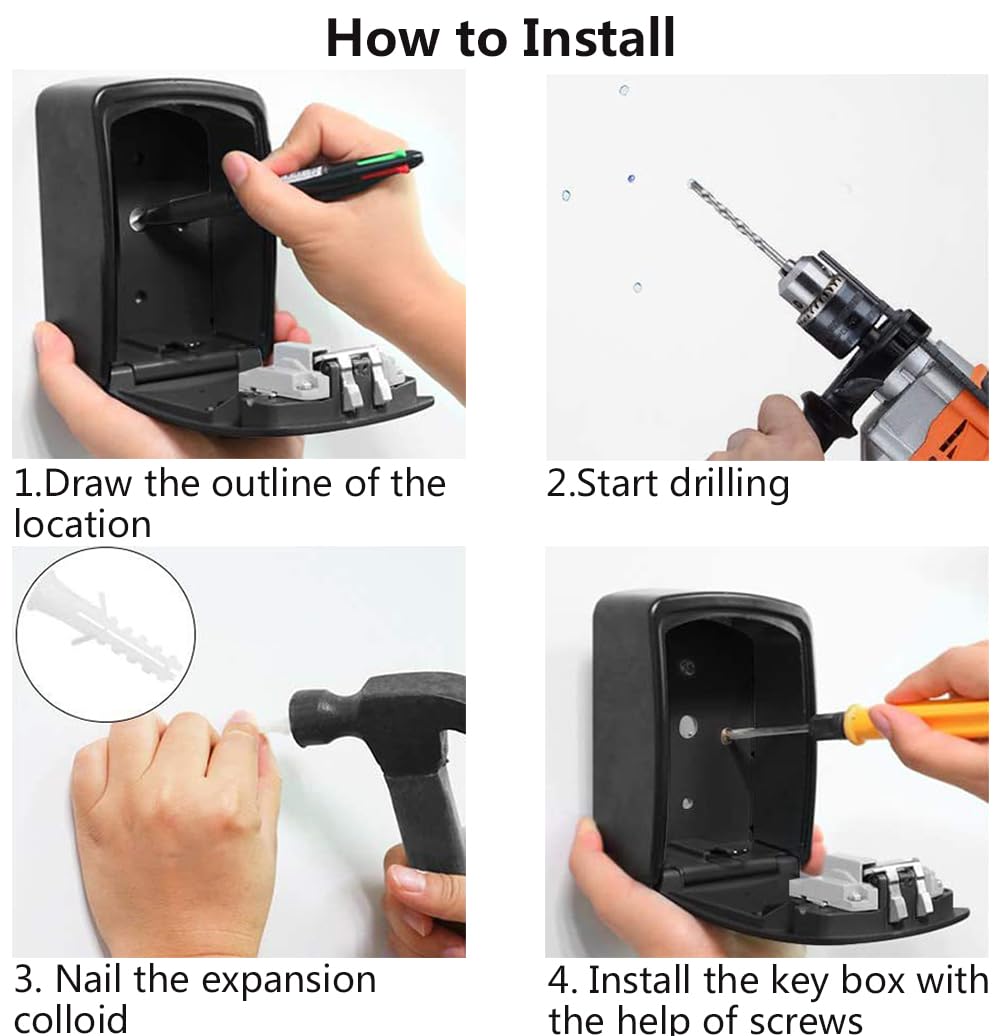 How to Install

1.Draw the outline of the location

2.Start drilling

3. Nail the expansion colloid

4. Install the key box with the help of screws