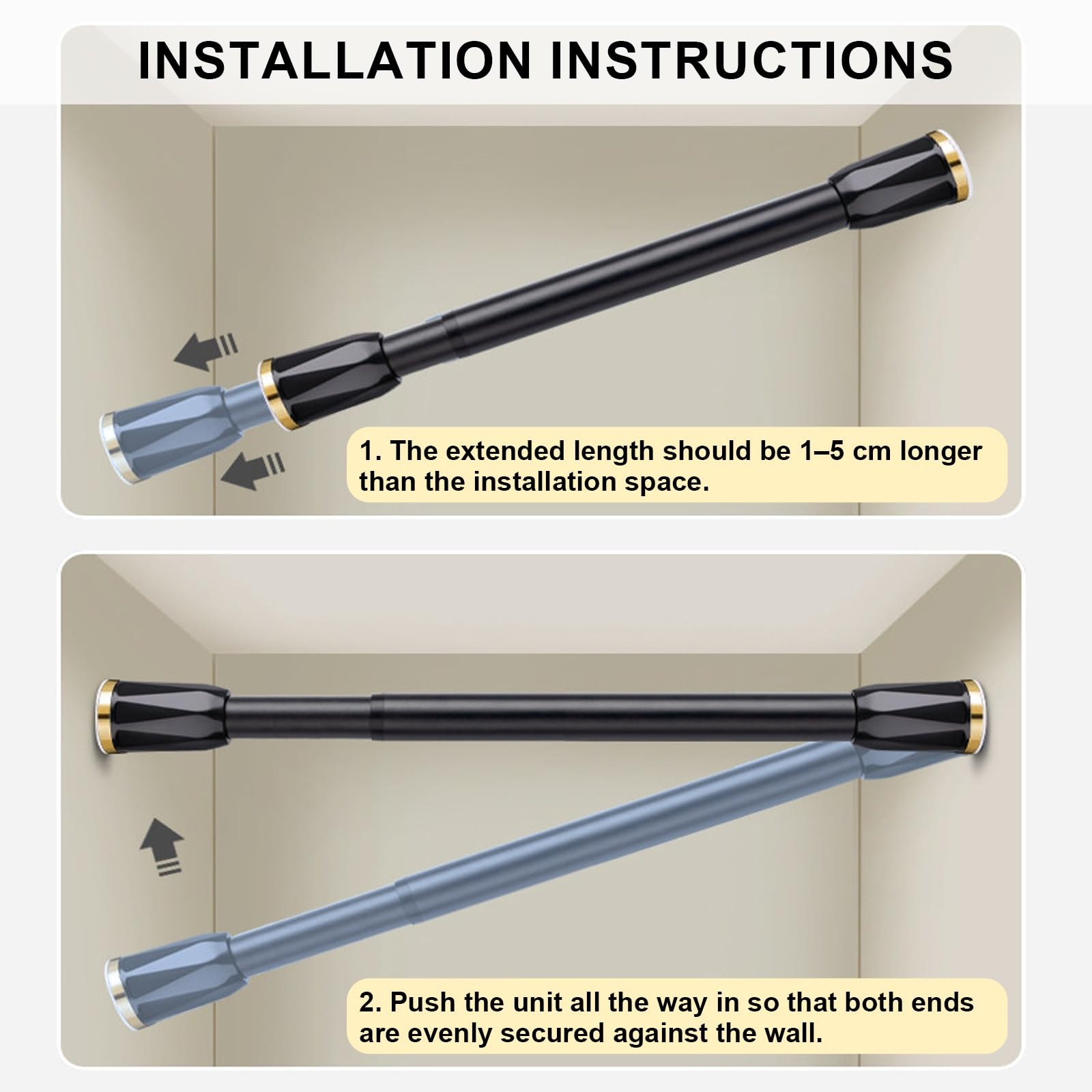 INSTALLATION INSTRUCTIONS

1. The extended length should be 1–5 cm longer than the installation space.

2. Push the unit all the way in so that both ends are evenly secured against the wall.