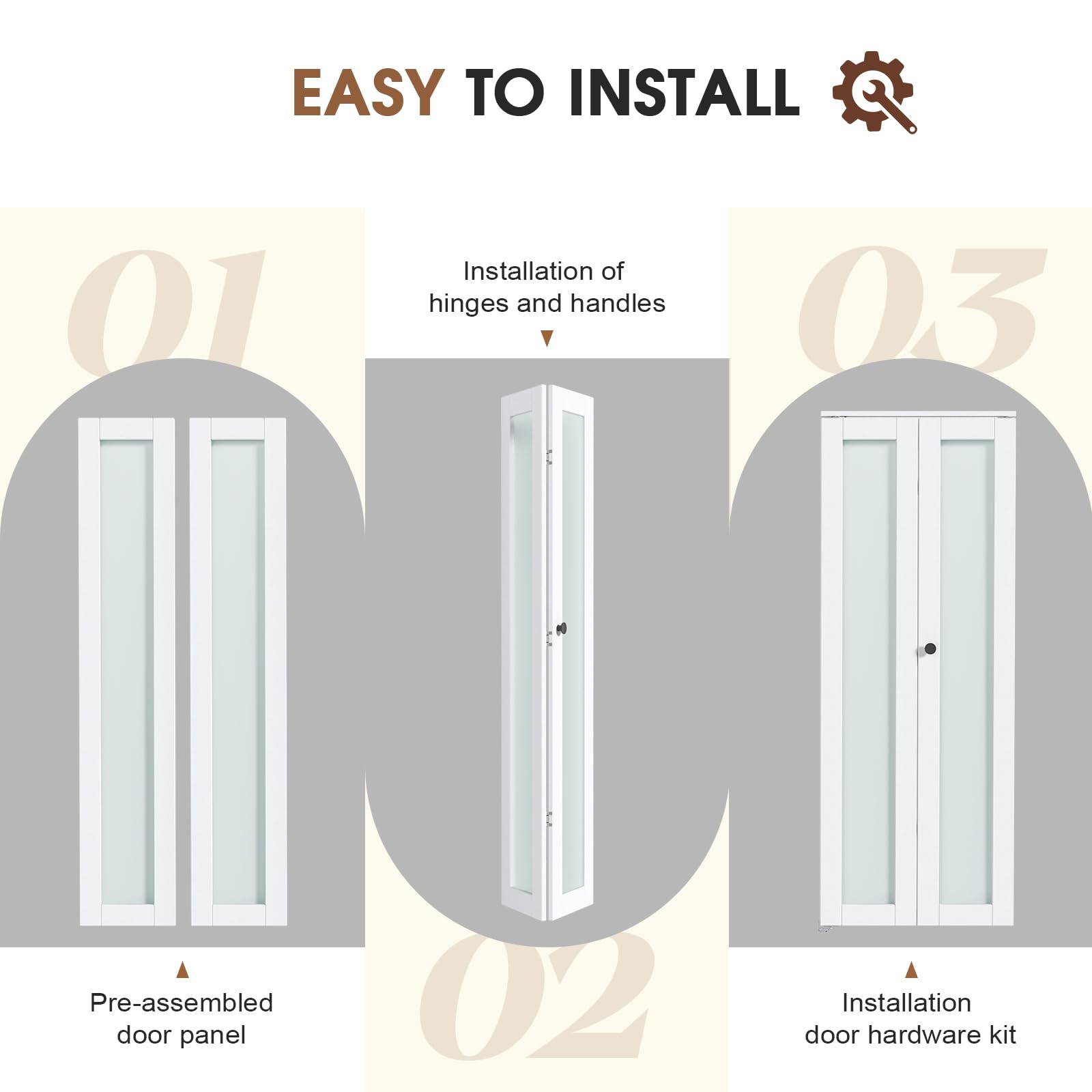 EASY TO INSTALL

01

Pre-assembled door panel

Installation of hinges and handles

02

03

Installation door hardware kit