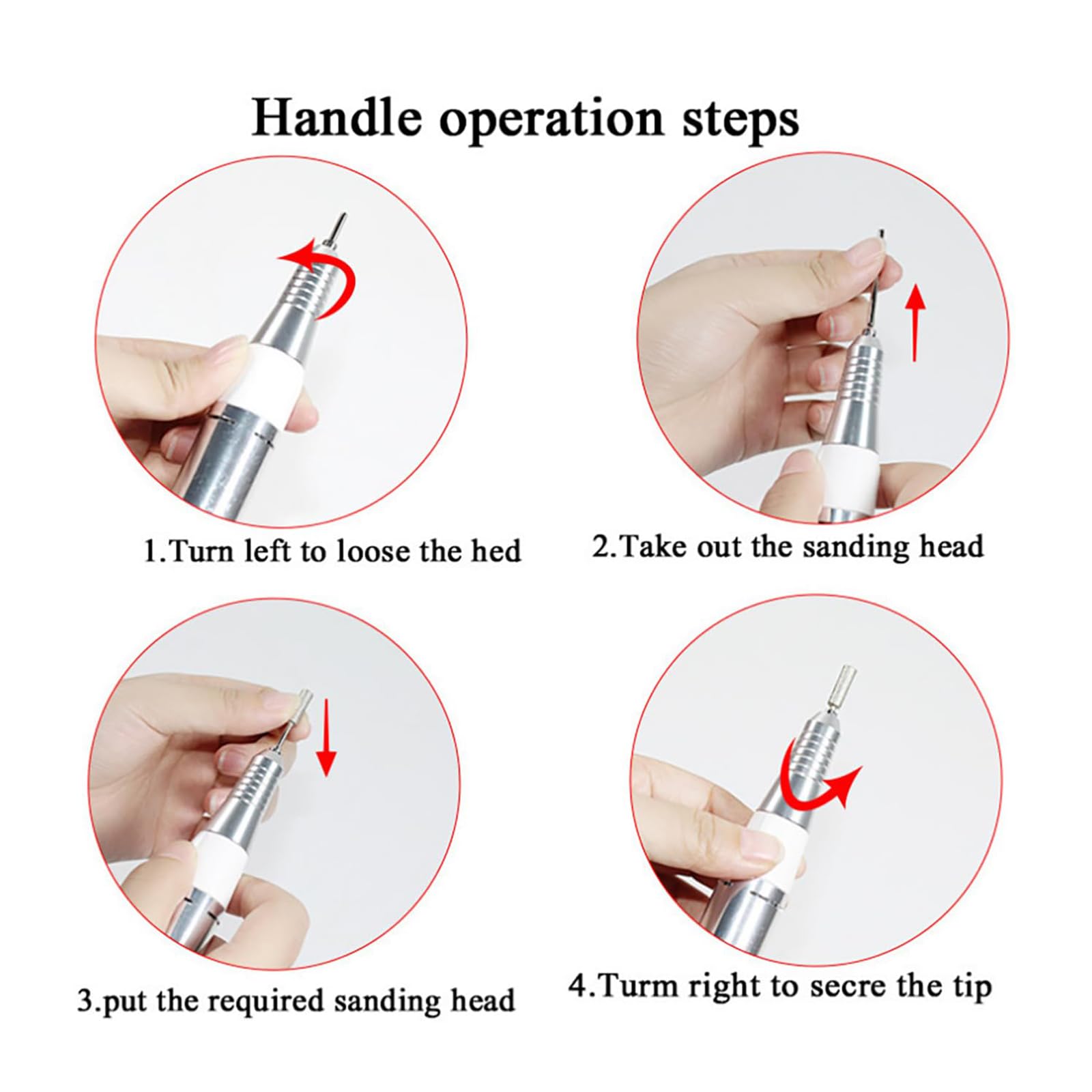 Handle operation steps

1.Turn left to loose the hed

2.Take out the sanding head

3.put the required sanding head

4.Turm right to secre the tip