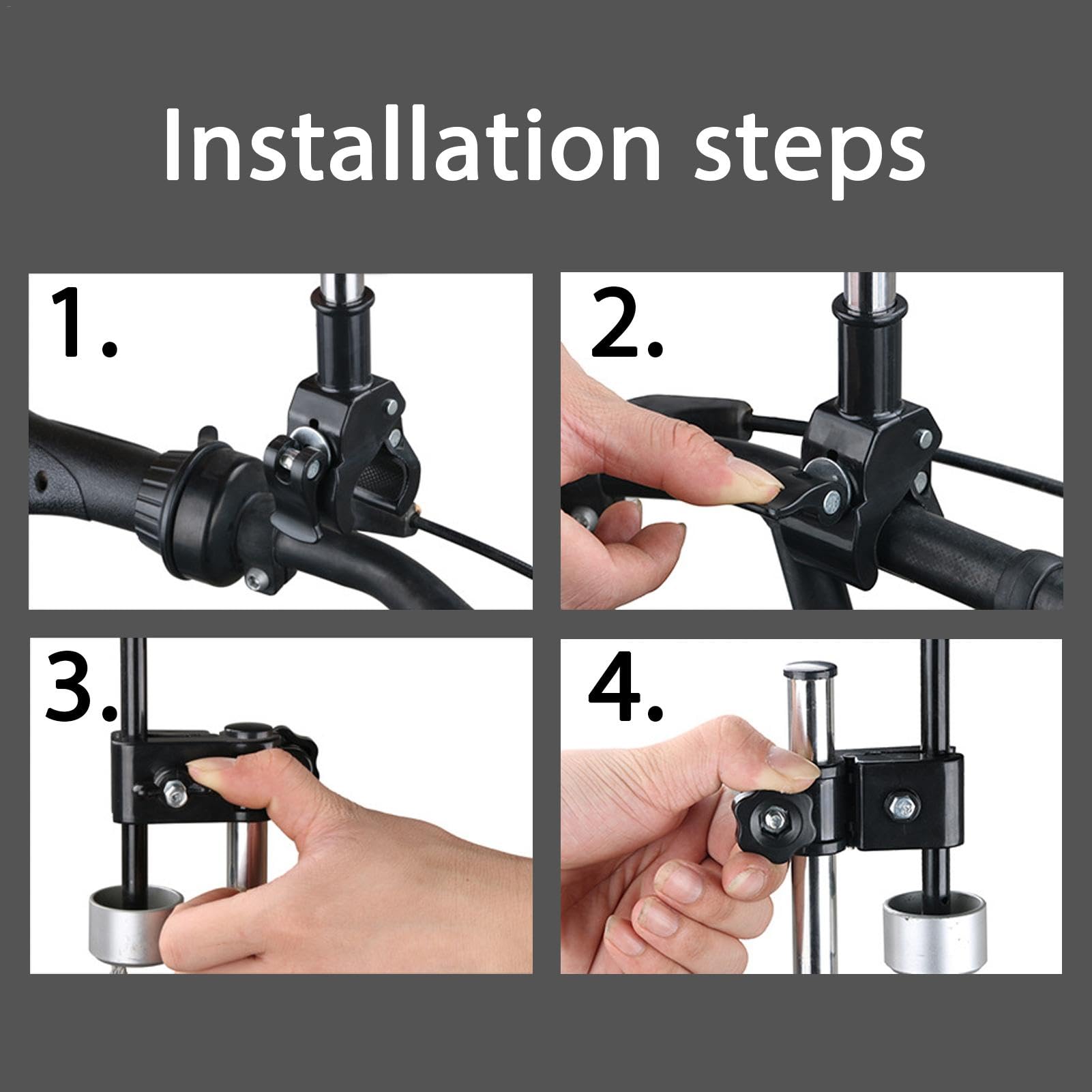 Installation steps

1.

2.

3.

4.