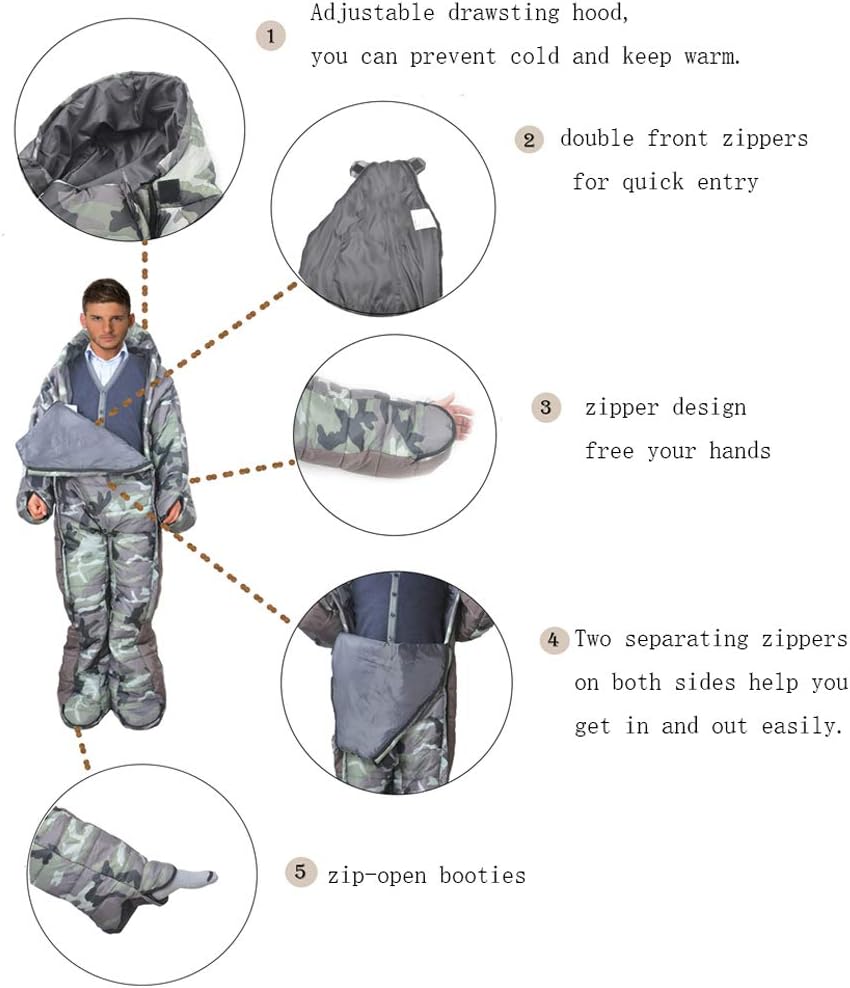 1 Adjustable drawsting hood, you can prevent cold and keep warm.

2 double front zippers for quick entry

3 zipper design free your hands

4 Two separating zippers on both sides help you get in and out easily.

5 zip-open booties