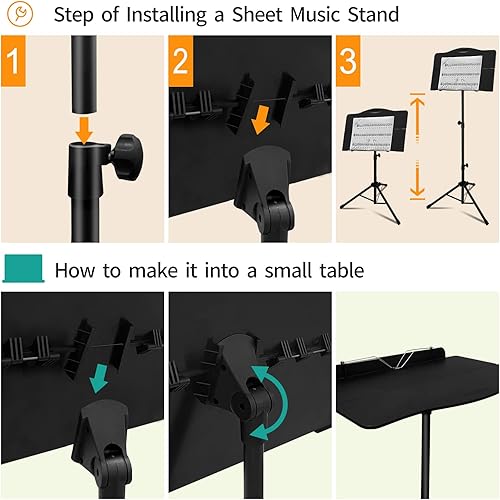 Step of Installing a Sheet Music Stand

1

2

3

How to make it into a small table