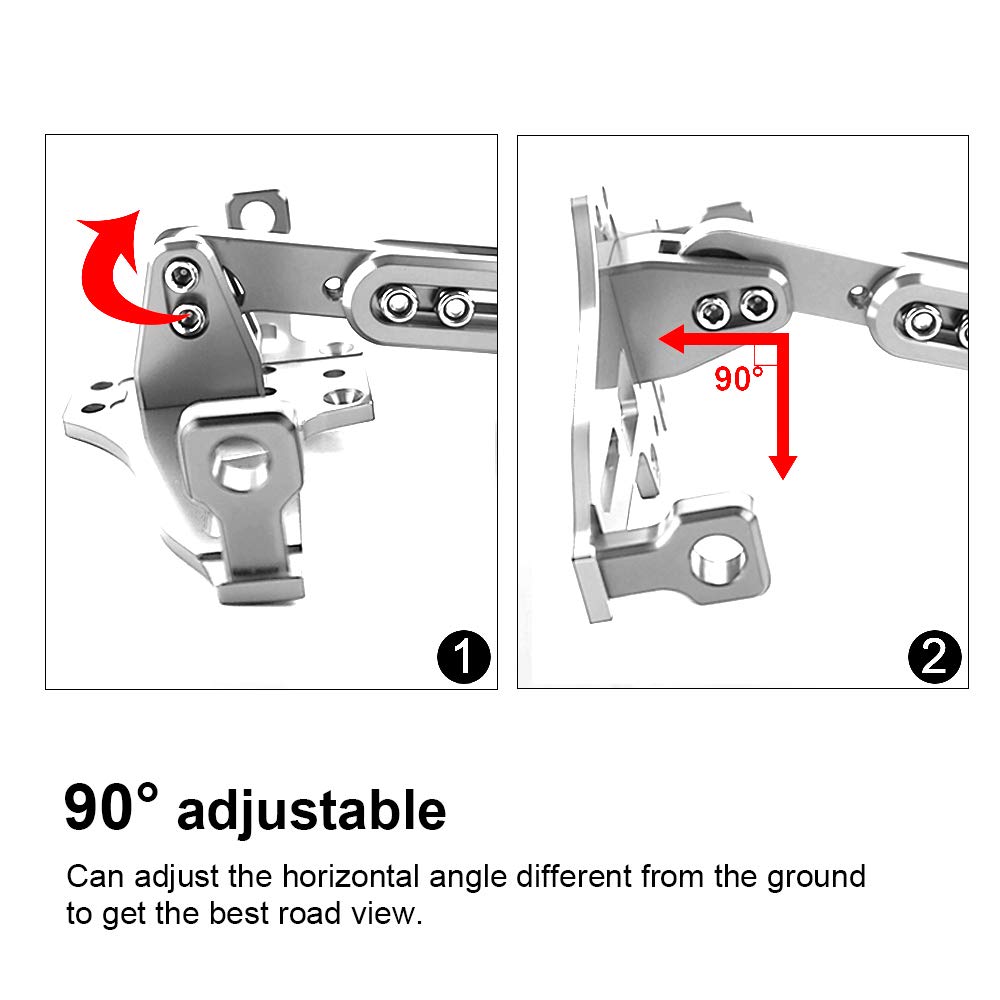 1

90°

2

90° adjustable

Can adjust the horizontal angle different from the ground to get the best road view.