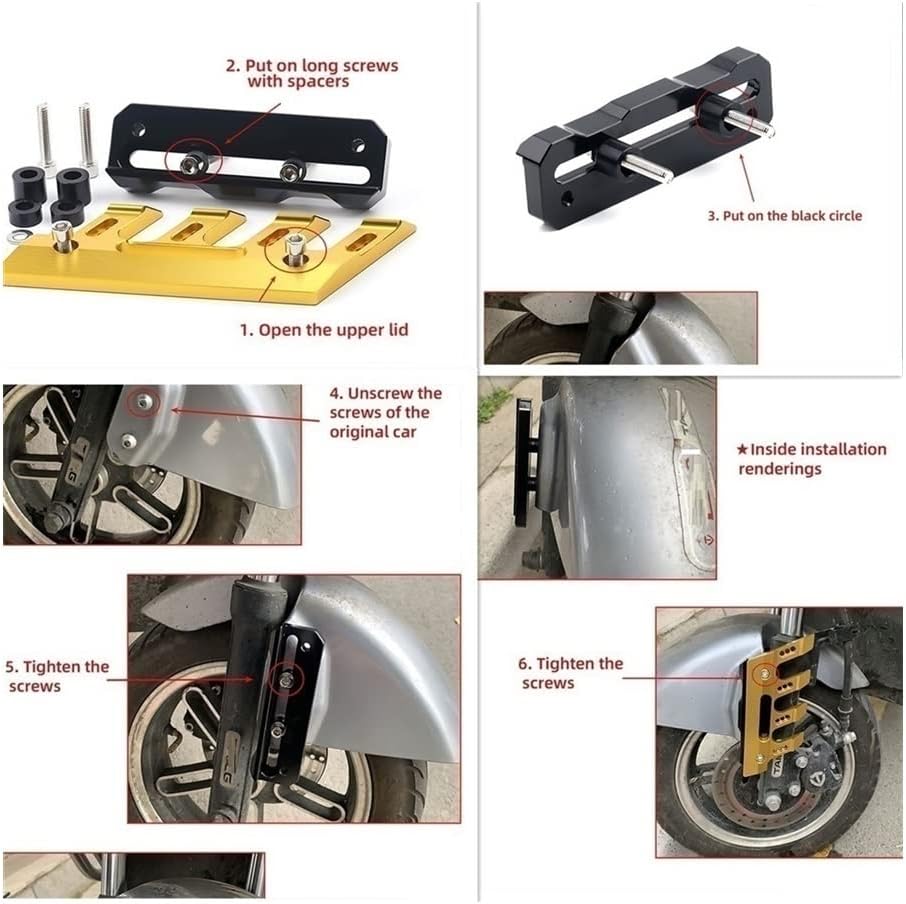 2. Put on long screws with spacers

1. Open the upper lid

3. Put on the black circle

4. Unscrew the screws of the original car

★Inside installation renderings

5. Tighten the screws

6. Tighten the screws