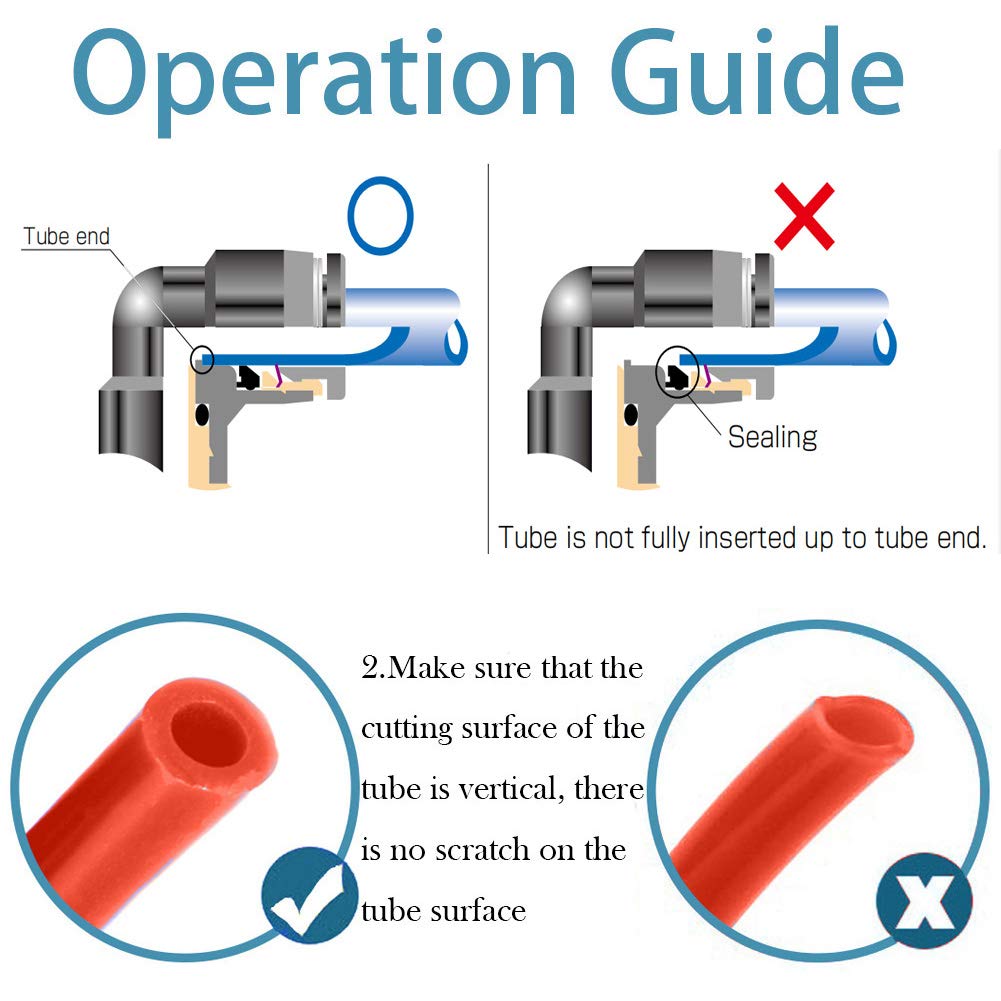 Operation Guide

Tube end

Sealing

Tube is not fully inserted up to tube end.

2.Make sure that the cutting surface of the tube is vertical, there is no scratch on the tube surface