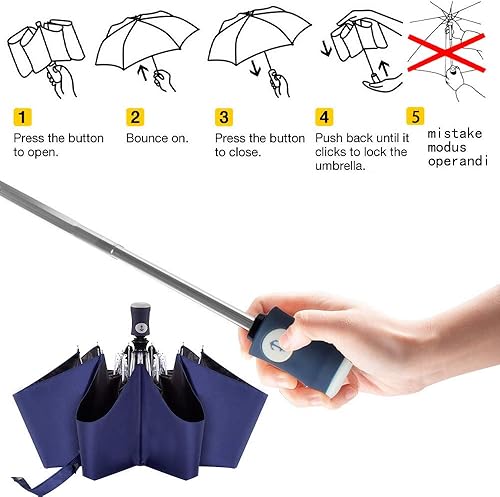 1
Press the button to open.

2
Bounce on.

3
Press the button to close.

4
Push back until it clicks to lock the umbrella.

5
mistake modus operandi