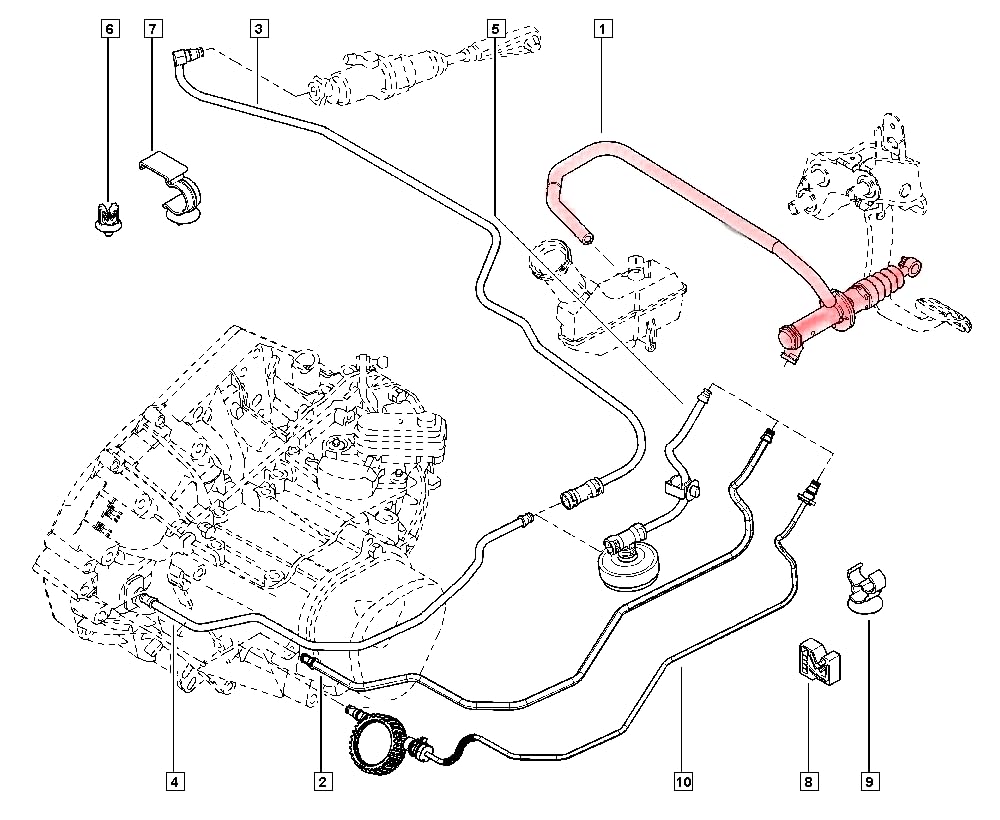 6
7
3
5
1
4
2
10
8
9