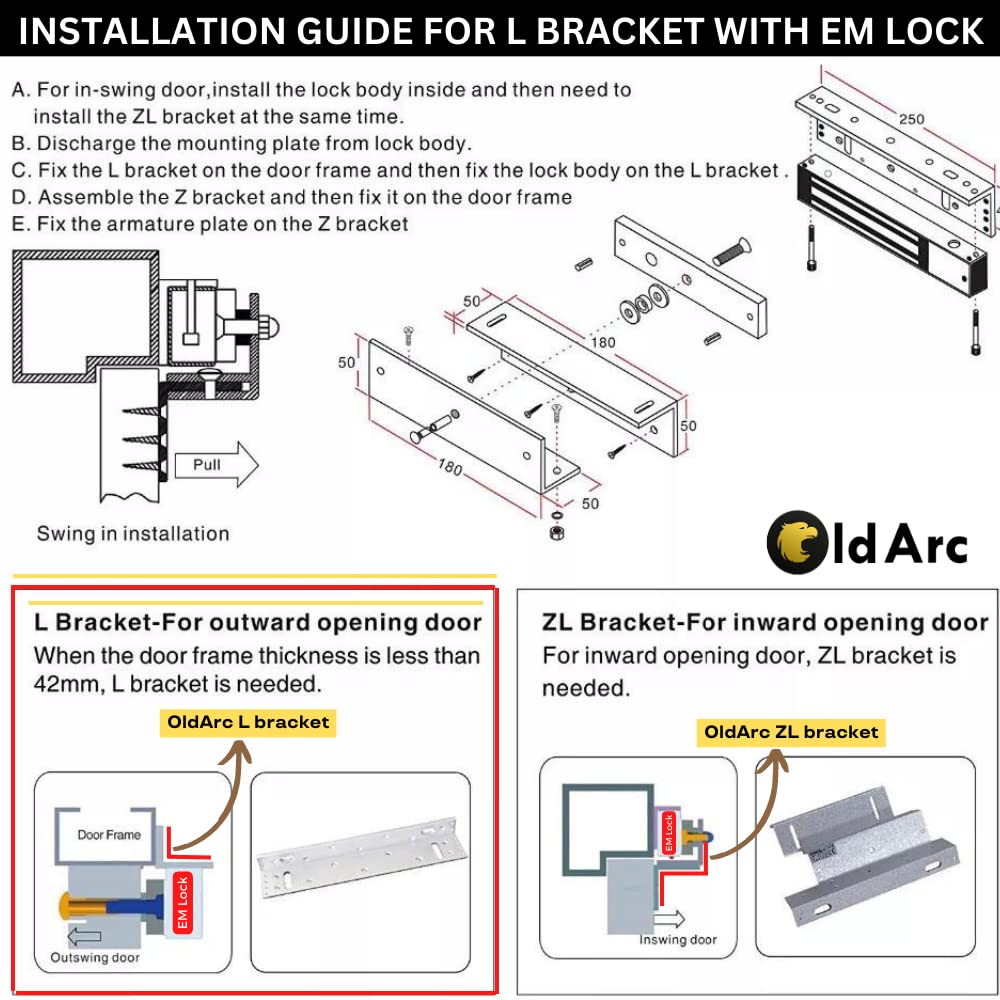 INSTALLATION GUIDE FOR L BRACKET WITH EM LOCK

A. For in-swing door,install the lock body inside and then need to install the ZL bracket at the same time.
B. Discharge the mounting plate from lock body.
C. Fix the L bracket on the door frame and then fix the lock body on the L bracket .
D. Assemble the Z bracket and then fix it on the door frame
E. Fix the armature plate on the Z bracket

250

50
180
50
50
180
50

Pull

Swing in installation

OldArc

L Bracket-For outward opening door
When the door frame thickness is less than 42mm, L bracket is needed.

OldArc L bracket

Door Frame
EM Lock
Outswing door

ZL Bracket-For inward opening door
For inward opening door, ZL bracket is needed.

OldArc ZL bracket

EM Lock
Inswing door