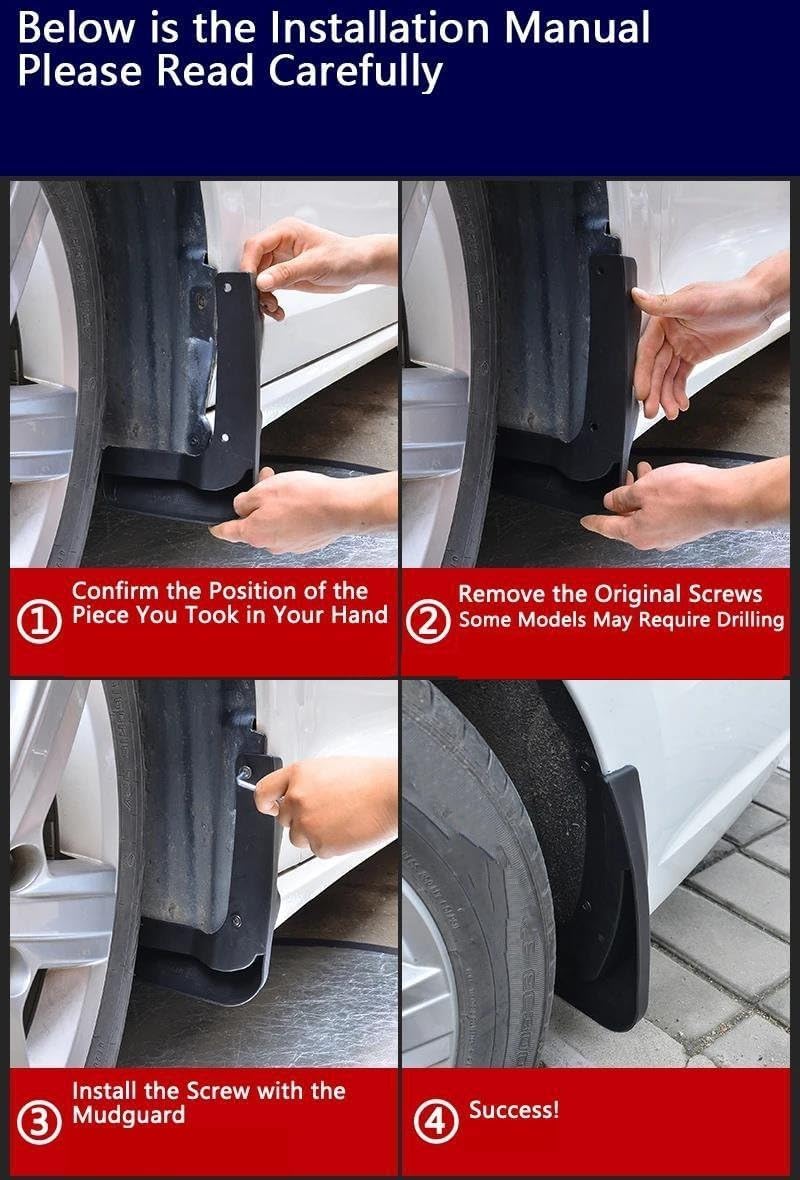 Below is the Installation Manual
Please Read Carefully

① Confirm the Position of the Piece You Took in Your Hand

② Remove the Original Screws
Some Models May Require Drilling

③ Install the Screw with the Mudguard

④ Success!