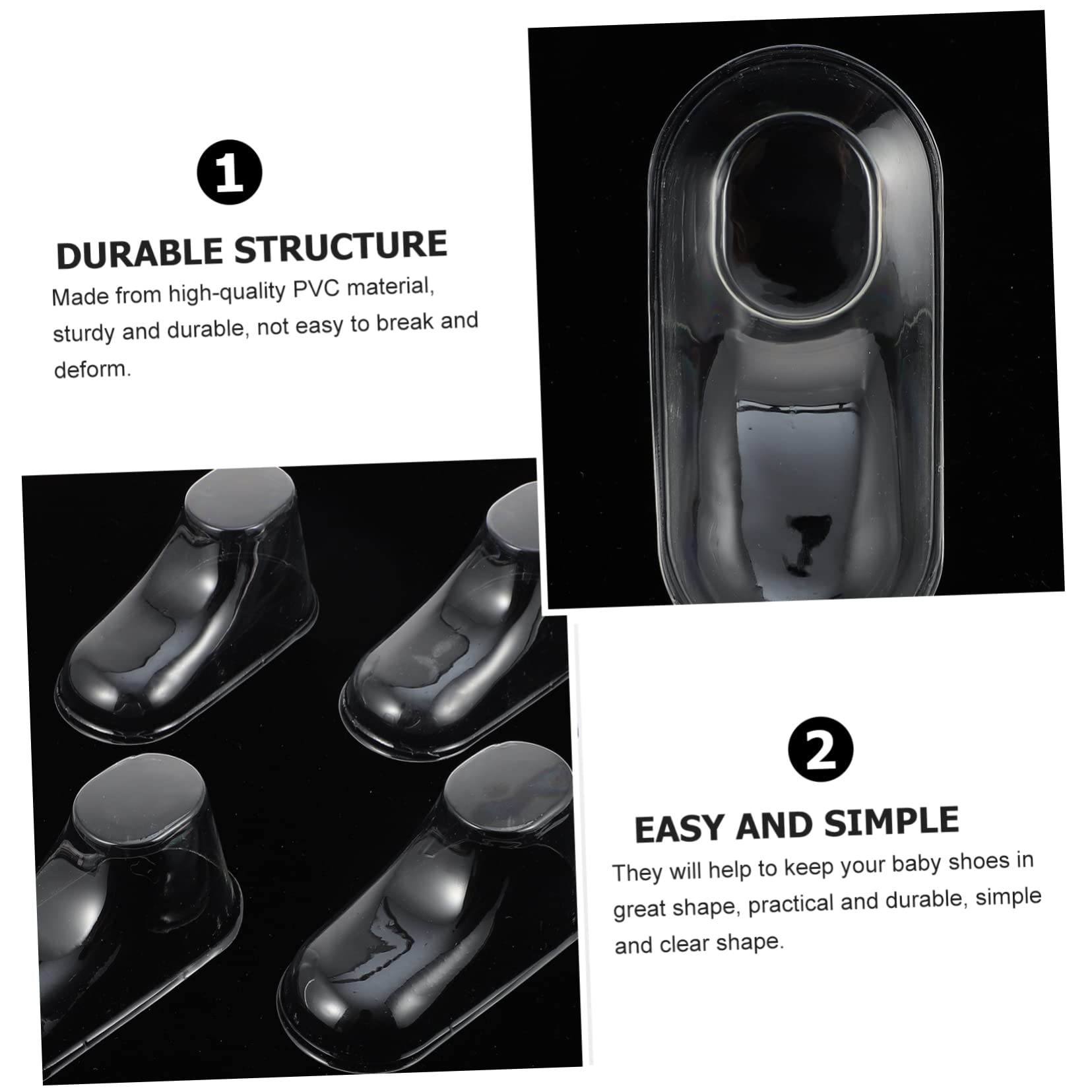 1

DURABLE STRUCTURE

Made from high-quality PVC material, sturdy and durable, not easy to break and deform.

2

EASY AND SIMPLE

They will help to keep your baby shoes in great shape, practical and durable, simple and clear shape.