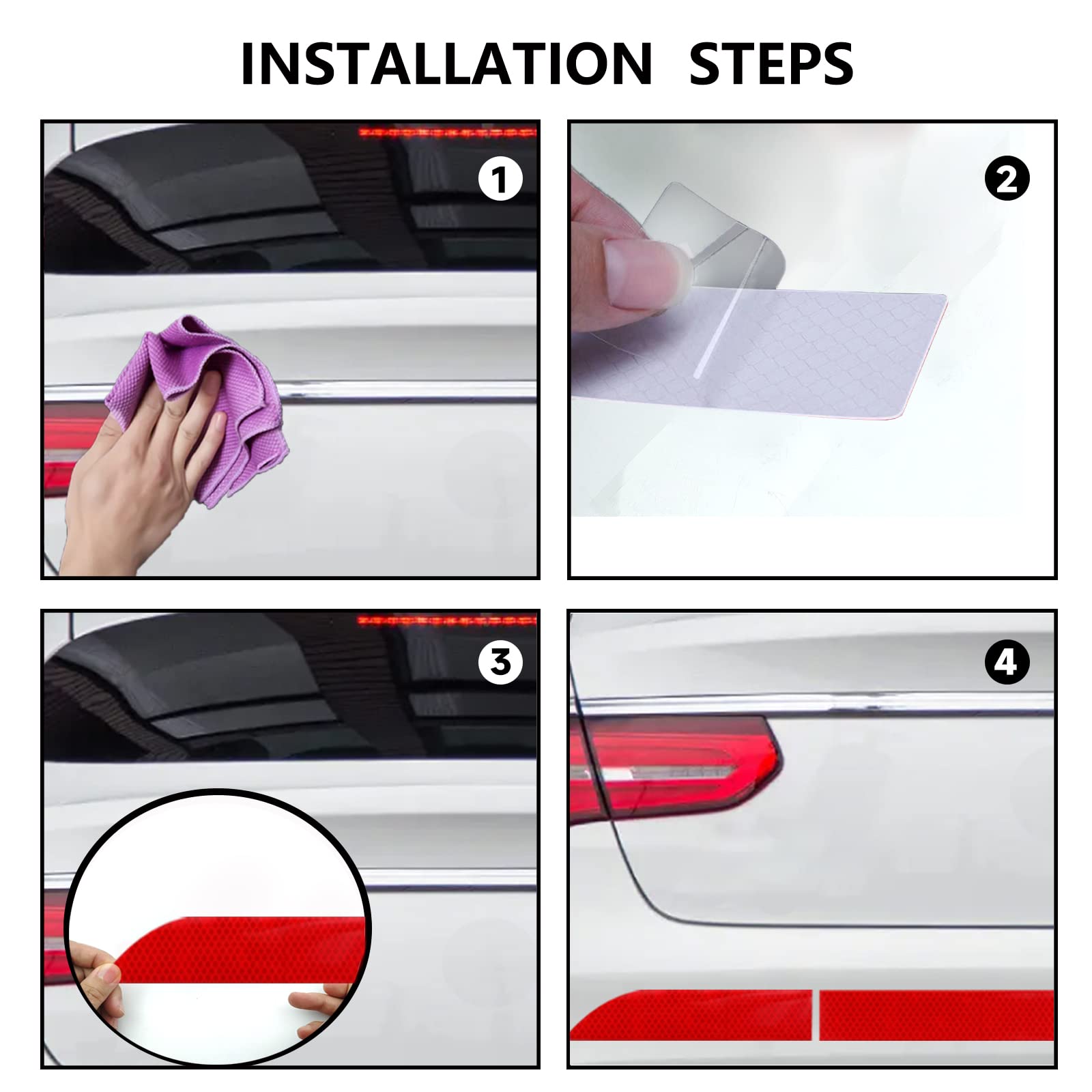 INSTALLATION STEPS

1

2

3

4