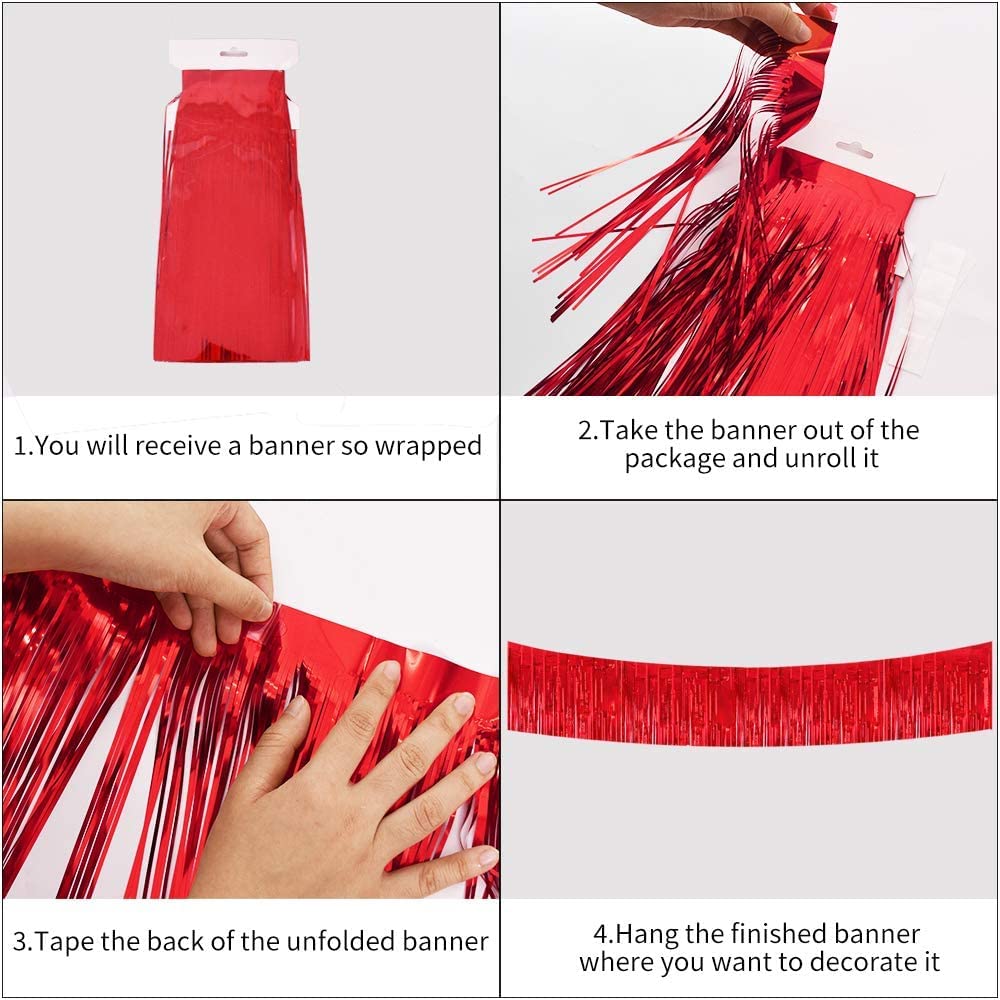 1.You will receive a banner so wrapped

2.Take the banner out of the package and unroll it

3.Tape the back of the unfolded banner

4.Hang the finished banner where you want to decorate it