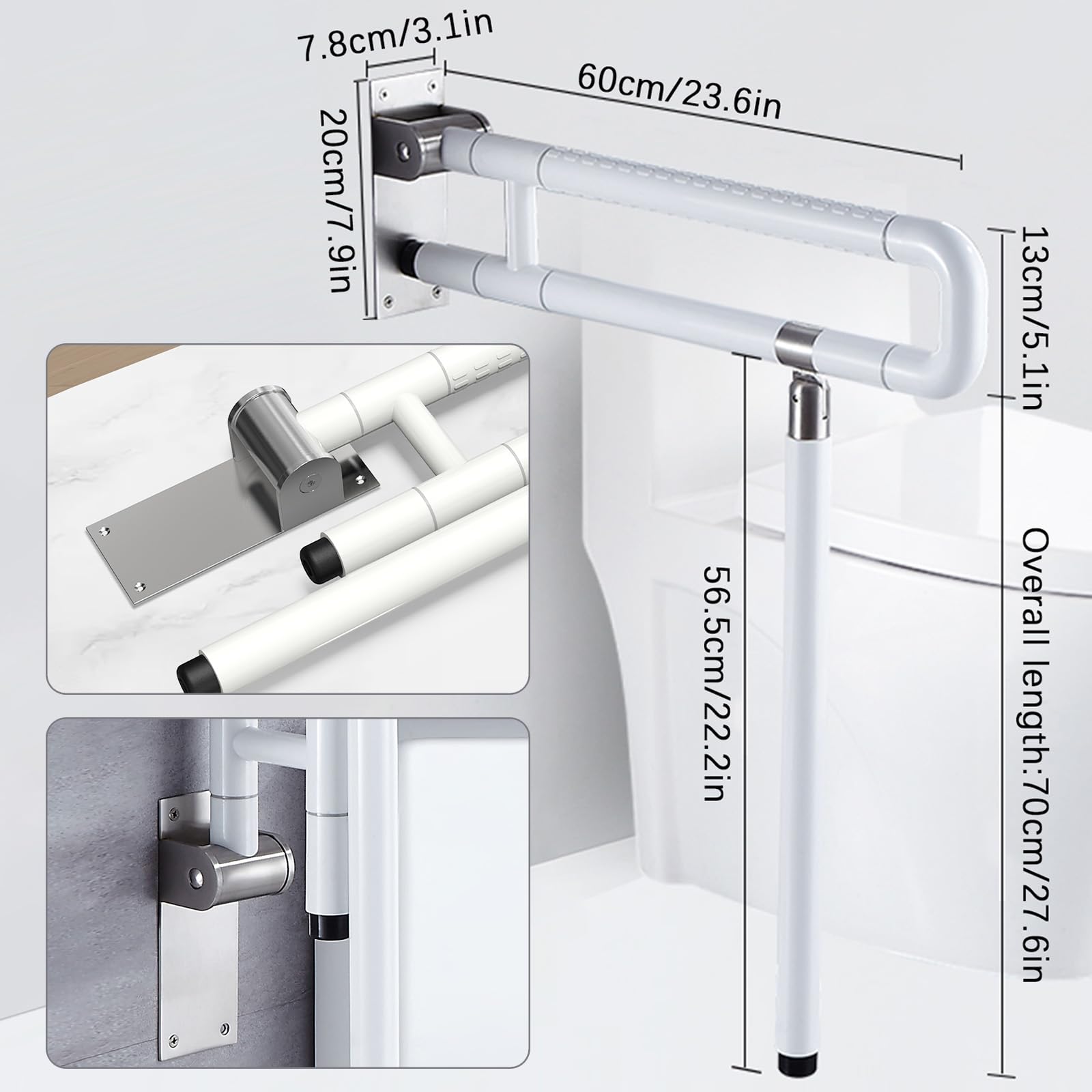 7.8cm/3.1in

60cm/23.6in

20cm/7.9in

13cm/5.1in

56.5cm/22.2in

Overall length:70cm/27.6in