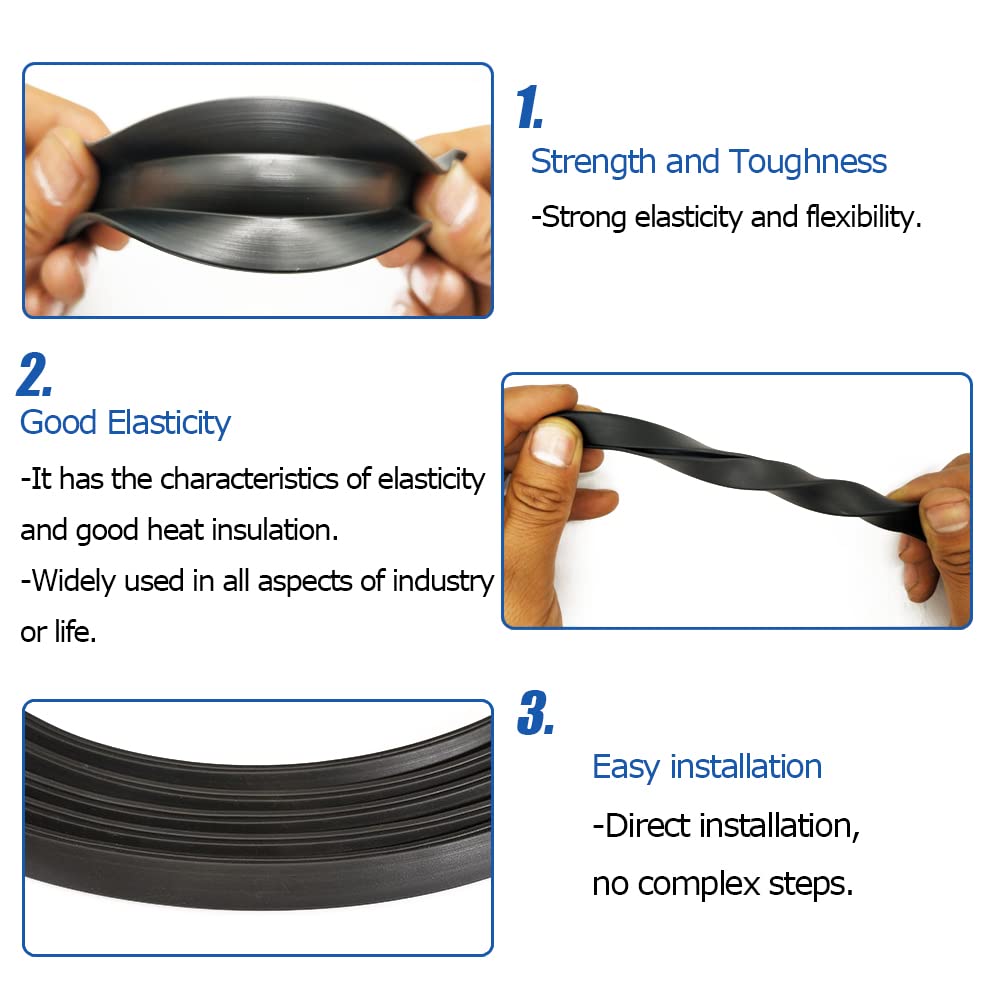 1.
Strength and Toughness
-Strong elasticity and flexibility.

2.
Good Elasticity
-It has the characteristics of elasticity and good heat insulation.
-Widely used in all aspects of industry or life.

3.
Easy installation
-Direct installation, no complex steps.