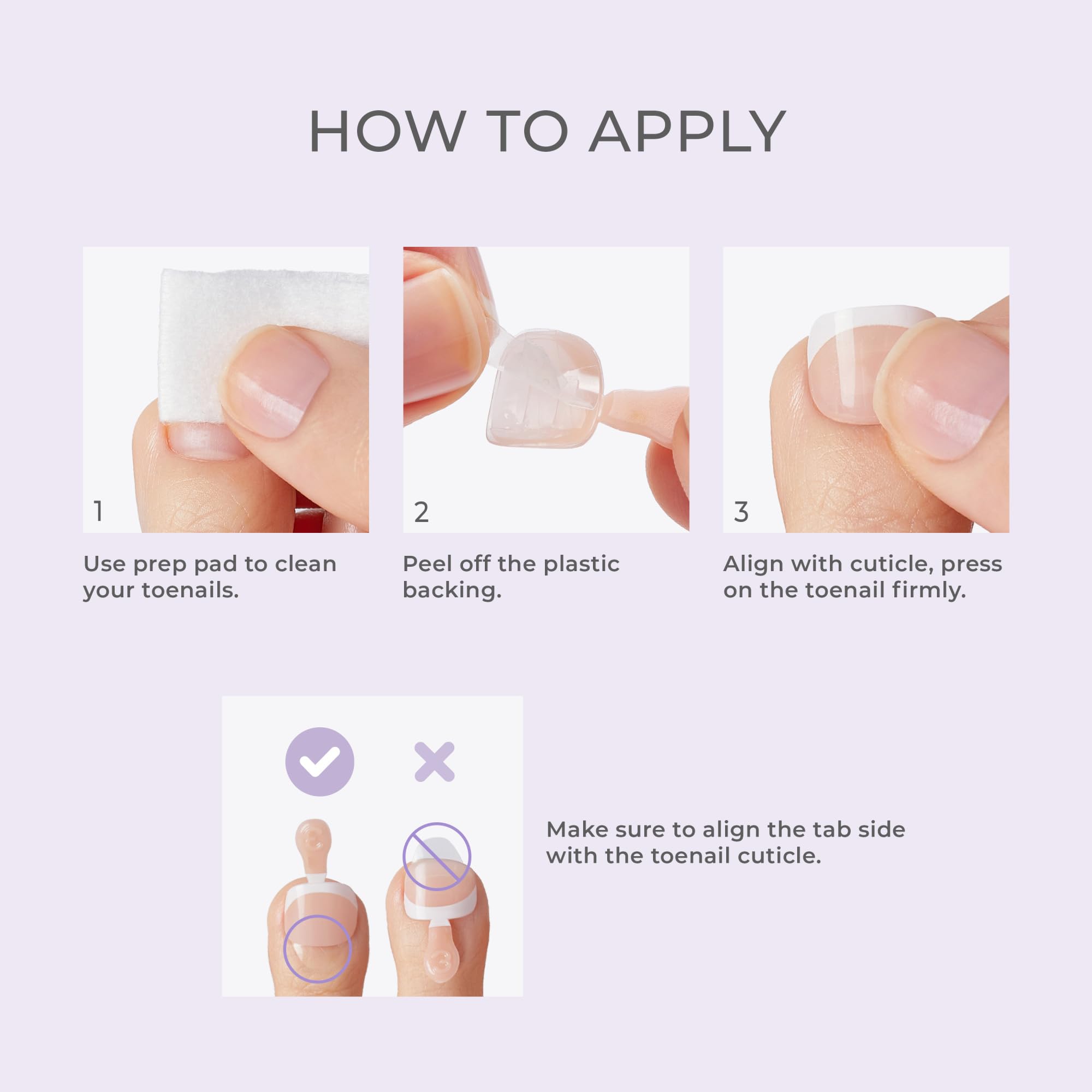 HOW TO APPLY

1

Use prep pad to clean your toenails.

2

Peel off the plastic backing.

3

Align with cuticle, press on the toenail firmly.

Make sure to align the tab side with the toenail cuticle.