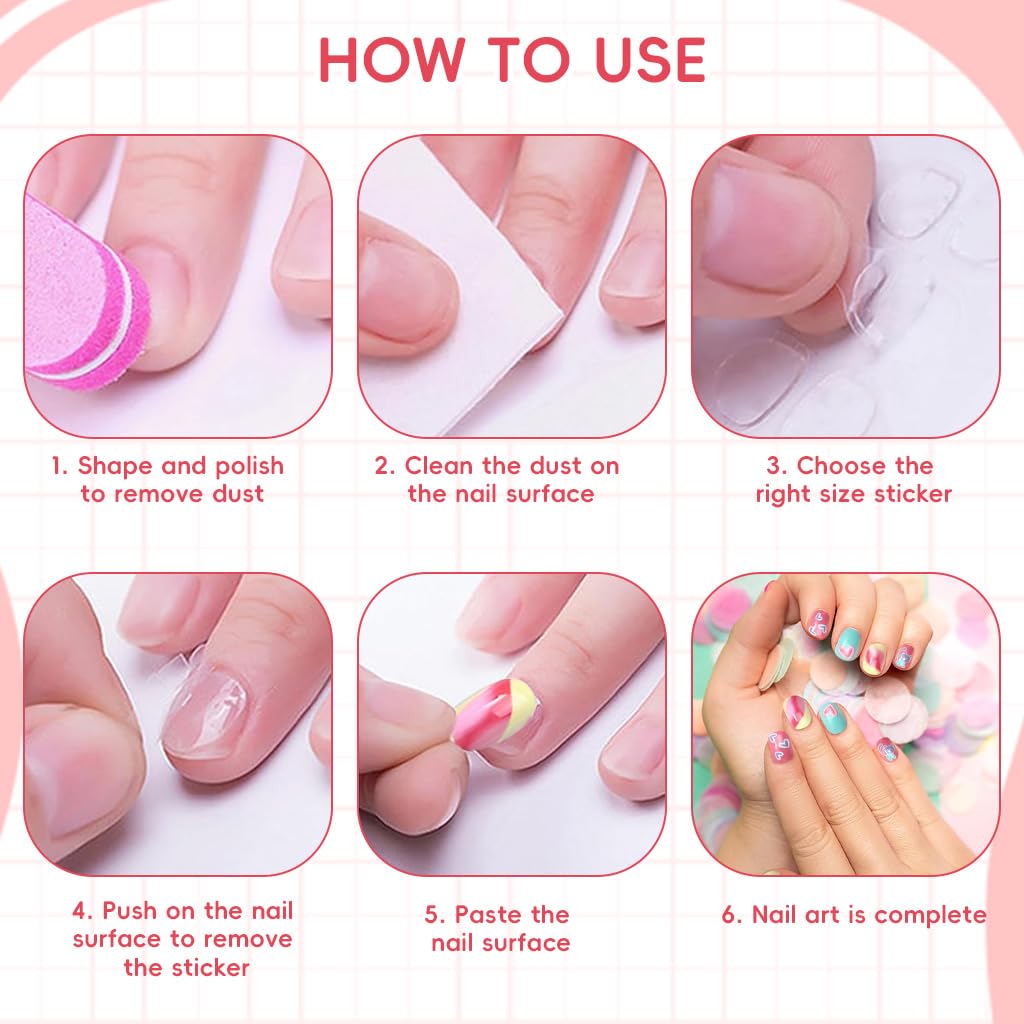 HOW TO USE

1. Shape and polish to remove dust

2. Clean the dust on the nail surface

3. Choose the right size sticker

4. Push on the nail surface to remove the sticker

5. Paste the nail surface

6. Nail art is complete