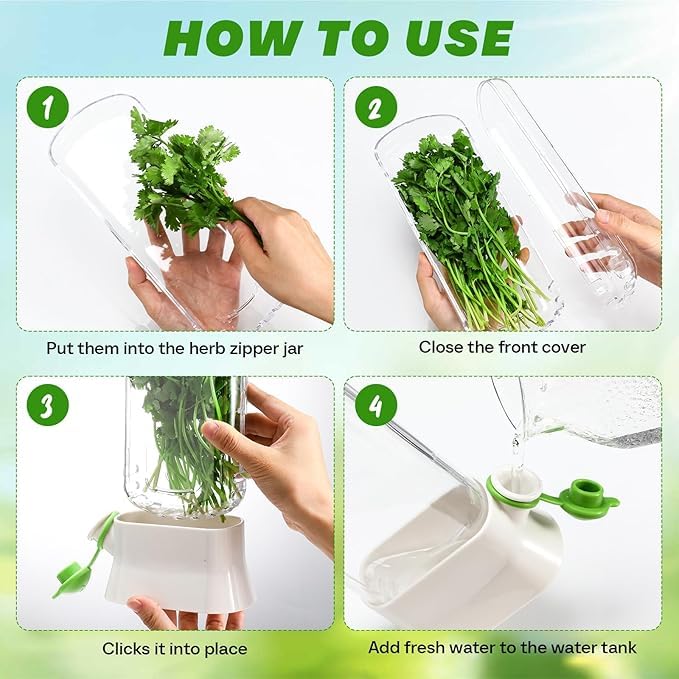 HOW TO USE

1

Put them into the herb zipper jar

2

Close the front cover

3

Clicks it into place

4

Add fresh water to the water tank