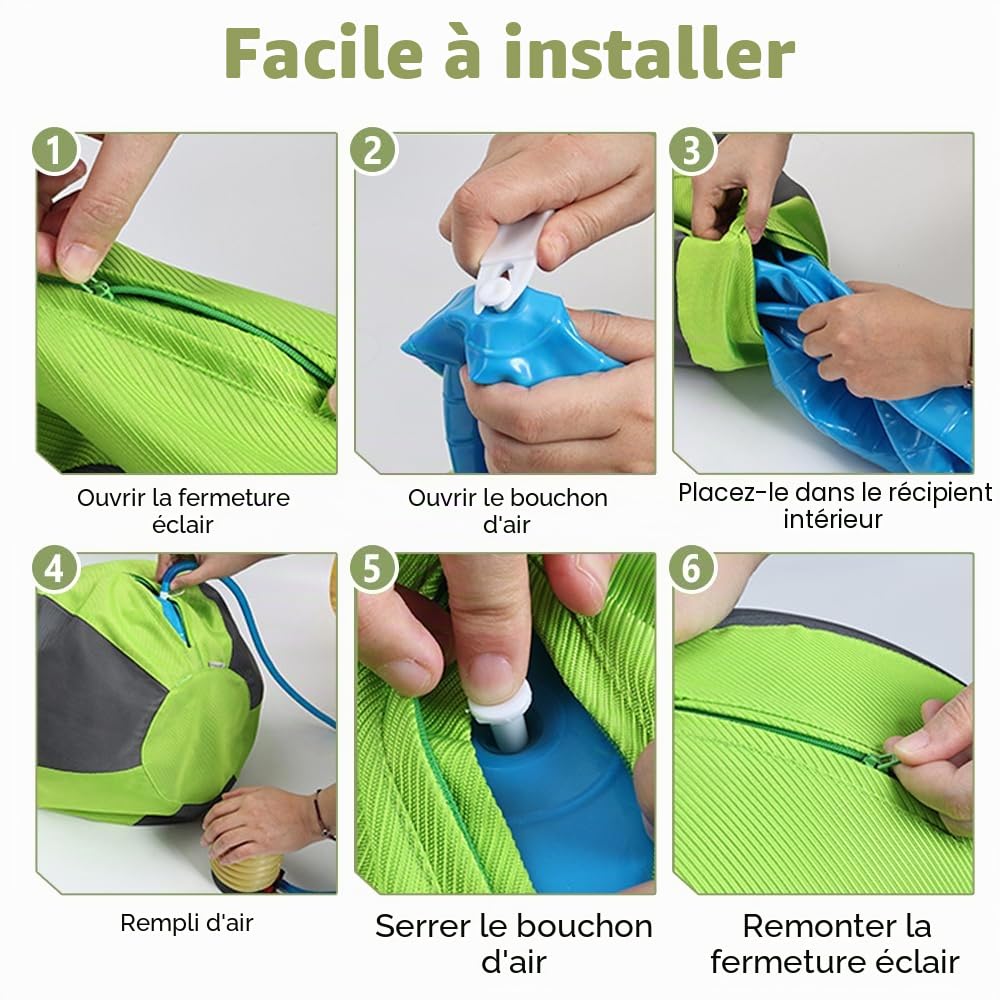 Facile à installer

1
Ouvrir la fermeture éclair

2
Ouvrir le bouchon d'air

3
Placez-le dans le récipient intérieur

4
Rempli d'air

5
Serrer le bouchon d'air

6
Remonter la fermeture éclair