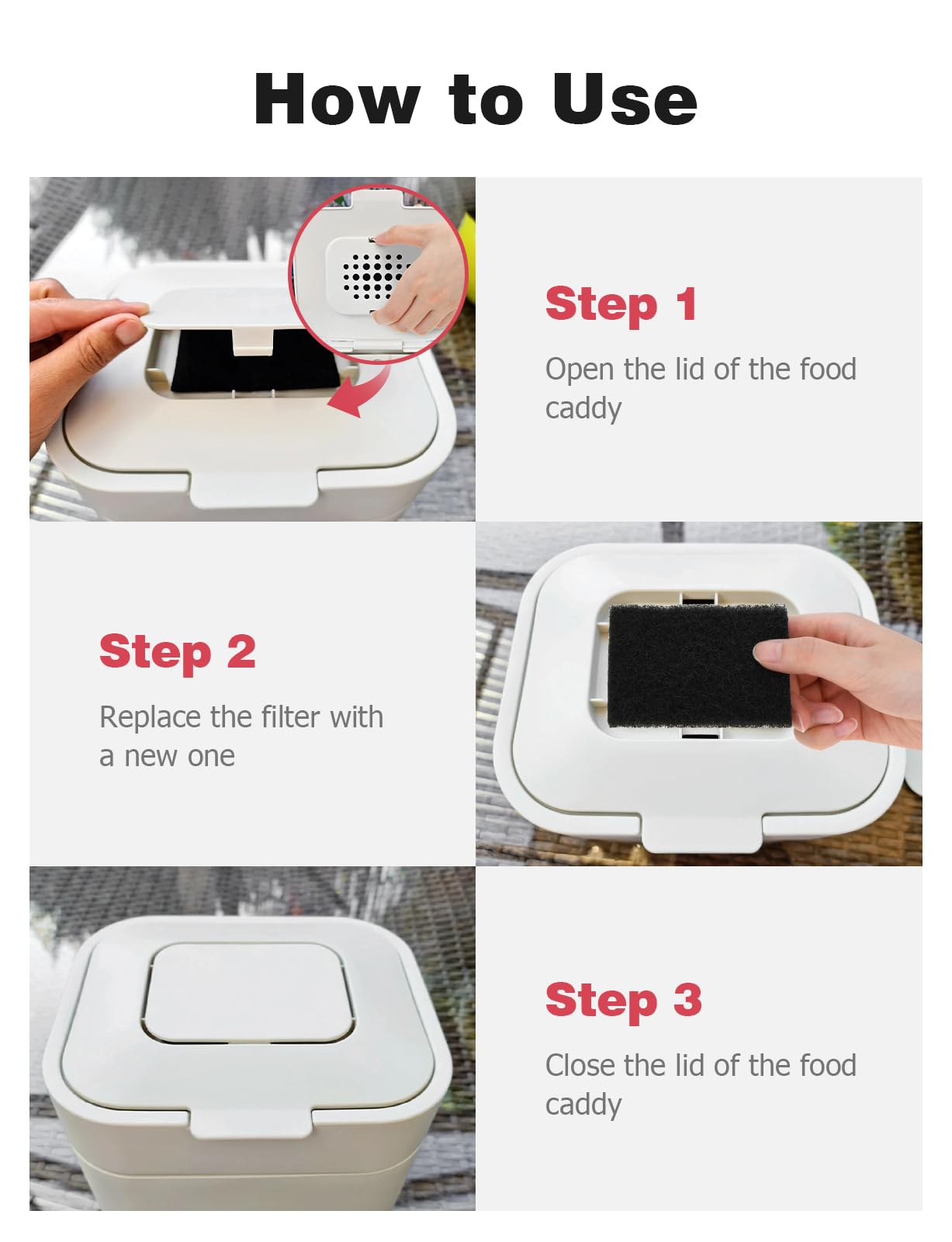 How to Use

Step 1

Open the lid of the food caddy

Step 2

Replace the filter with a new one

Step 3

Close the lid of the food caddy