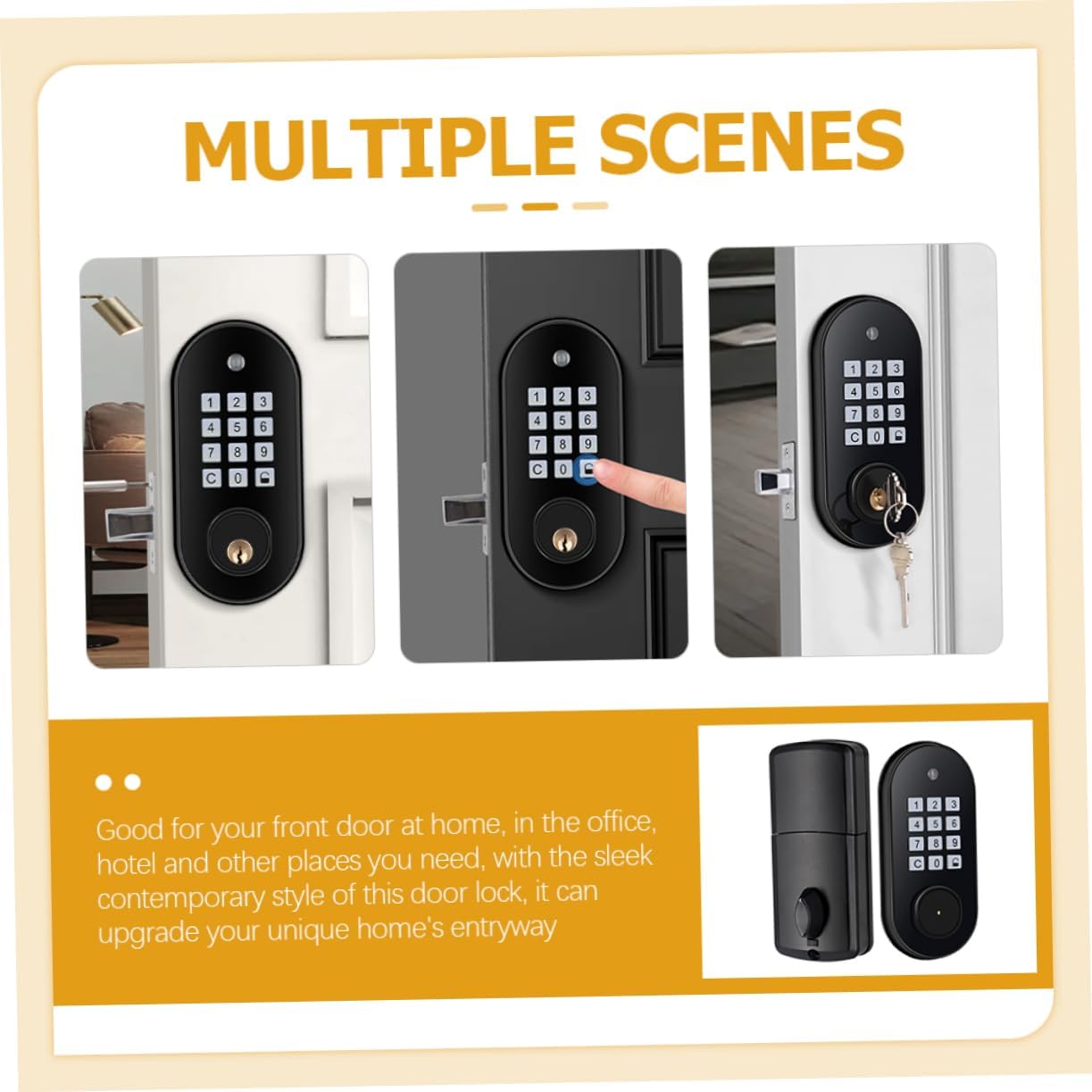 MULTIPLE SCENES

1 2 3
4 5 6
7 8 9
C 0

1 2 3
4 5 6
7 8 9
C 0

1 2 3
4 5 6
7 8 9
C 0

Good for your front door at home, in the office, hotel and other places you need, with the sleek contemporary style of this door lock, it can upgrade your unique home's entryway

1 2 3
4 5 6
7 8 9
C 0