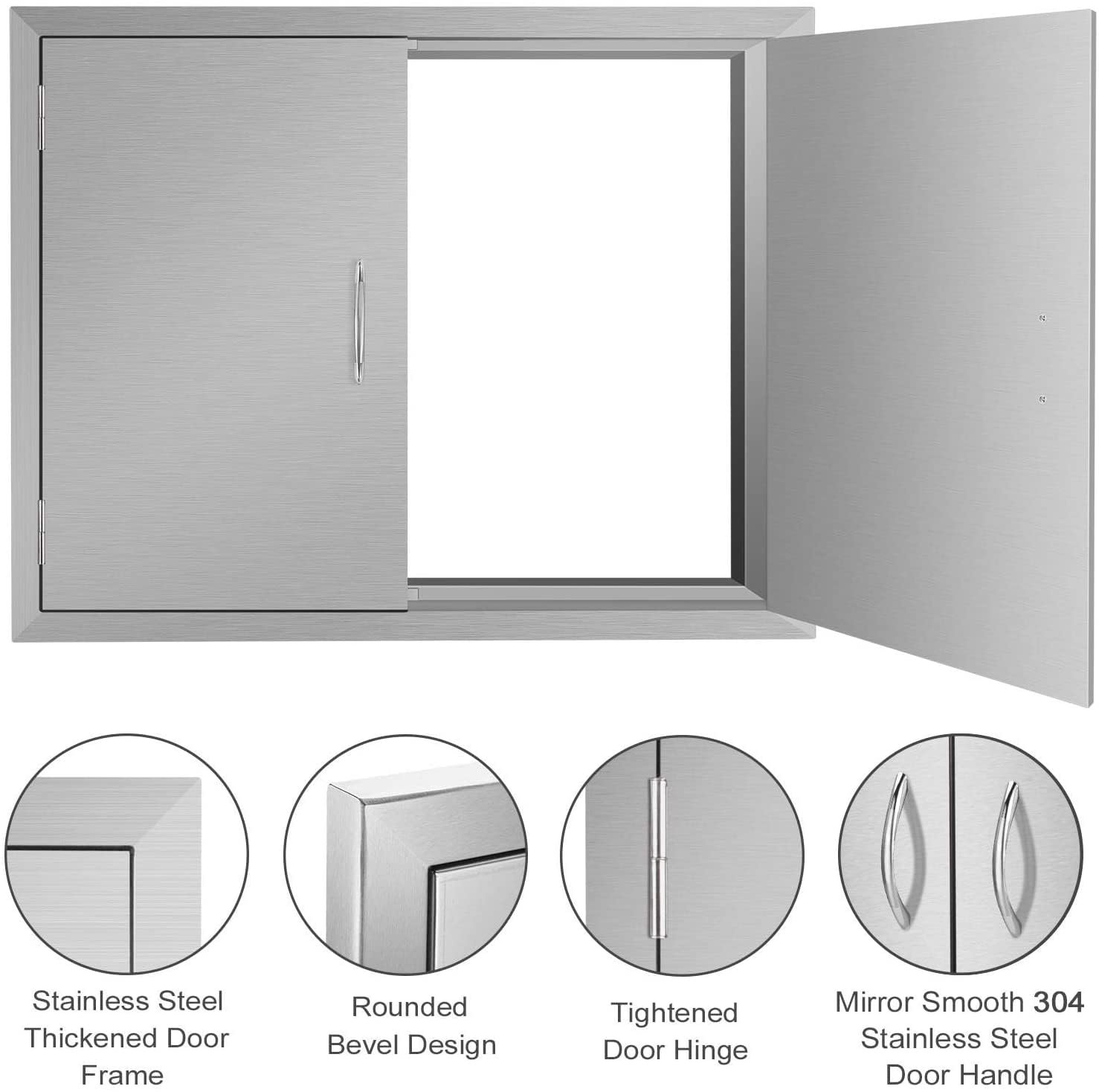 Stainless Steel Thickened Door Frame

Rounded Bevel Design

Tightened Door Hinge

Mirror Smooth 304 Stainless Steel Door Handle