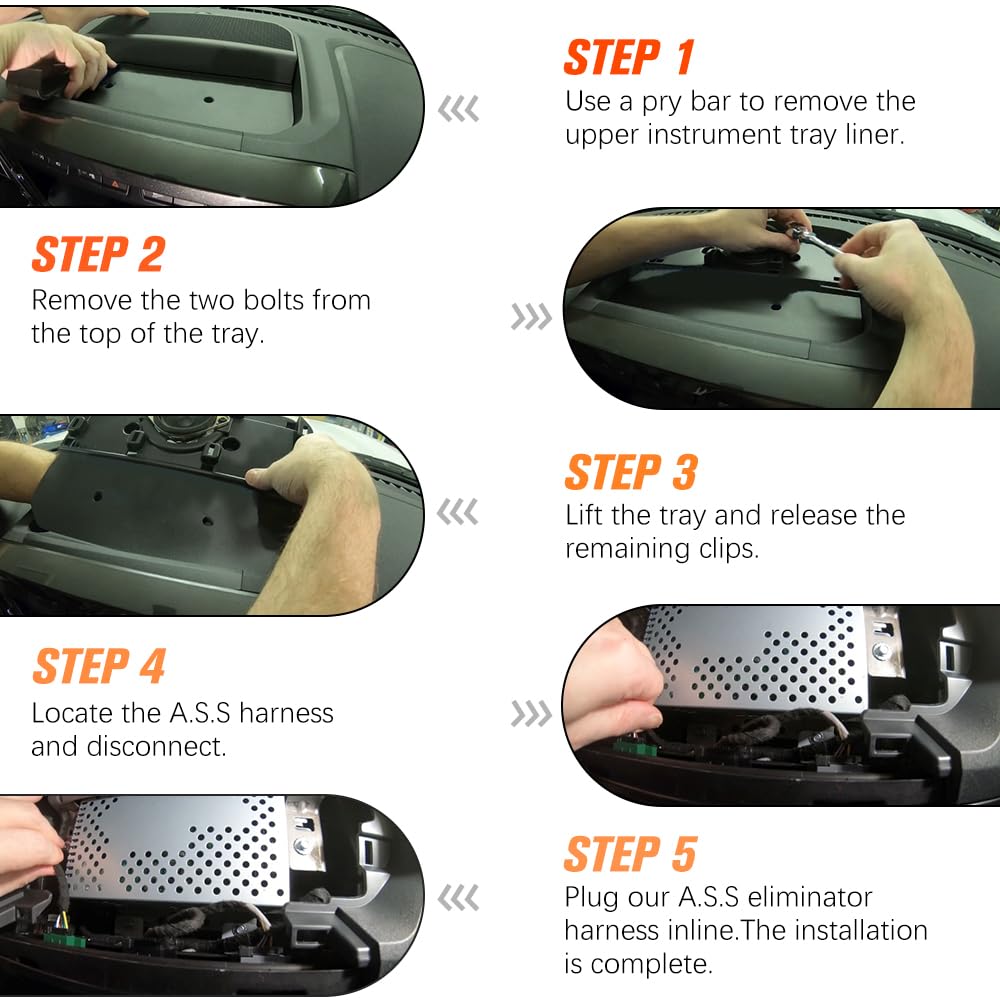 STEP 1
Use a pry bar to remove the upper instrument tray liner.

STEP 2
Remove the two bolts from the top of the tray.

STEP 3
Lift the tray and release the remaining clips.

STEP 4
Locate the A.S.S harness and disconnect.

STEP 5
Plug our A.S.S eliminator harness inline.The installation is complete.