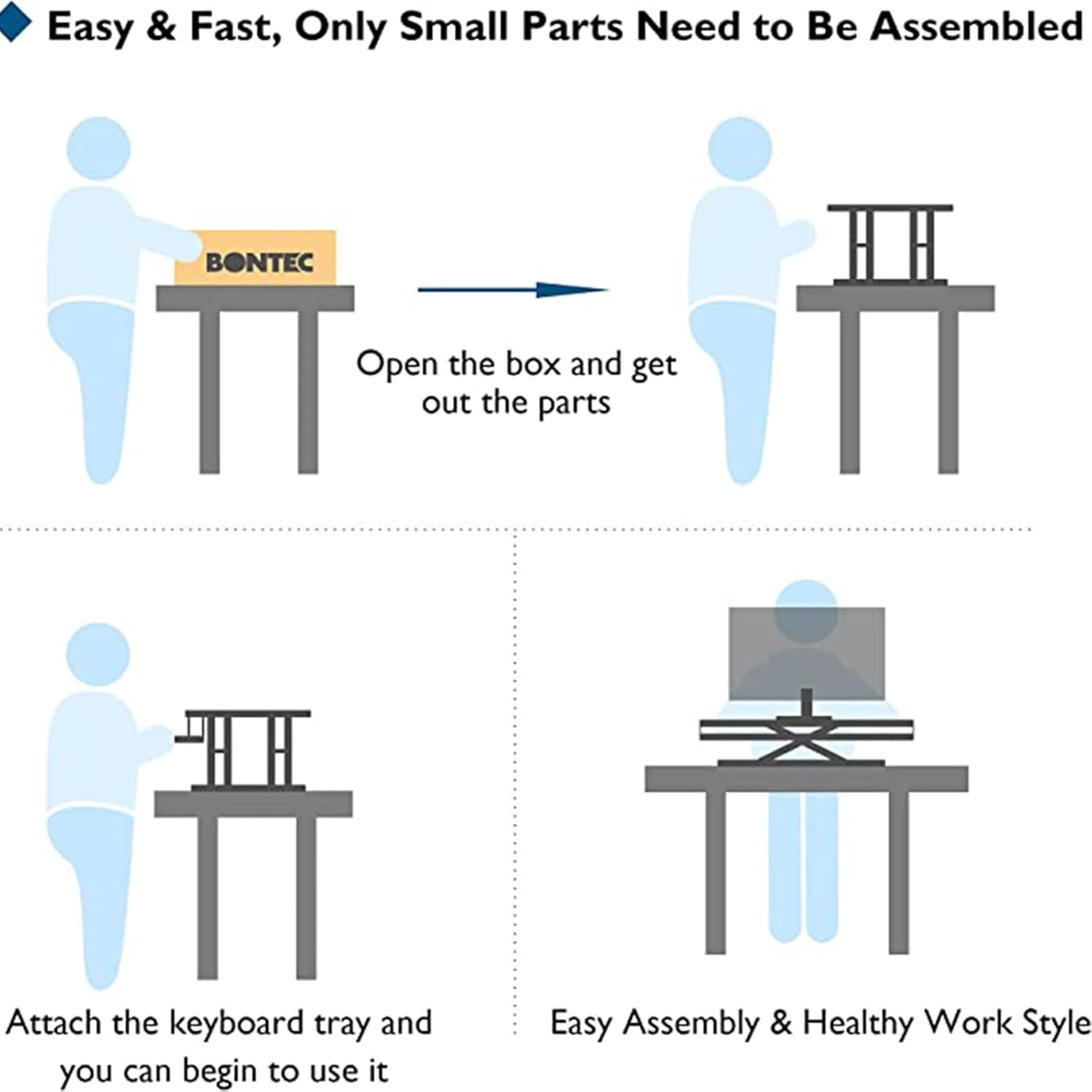 Easy & Fast, Only Small Parts Need to Be Assembled

BONTEC

Open the box and get out the parts

Attach the keyboard tray and you can begin to use it

Easy Assembly & Healthy Work Style