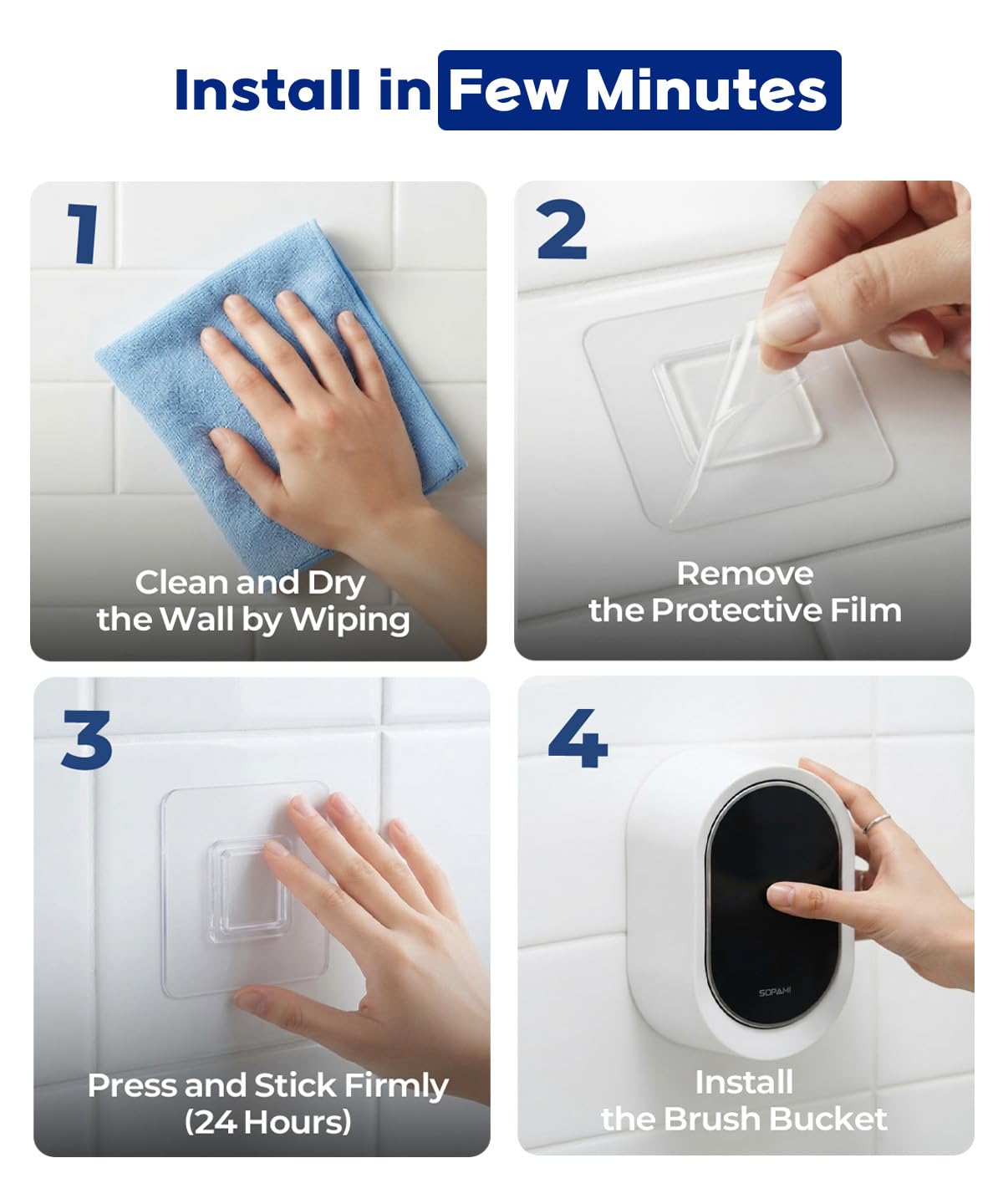 Install in Few Minutes

1

Clean and Dry the Wall by Wiping

2

Remove the Protective Film

3

Press and Stick Firmly (24 Hours)

4

SOPAMI

Install the Brush Bucket