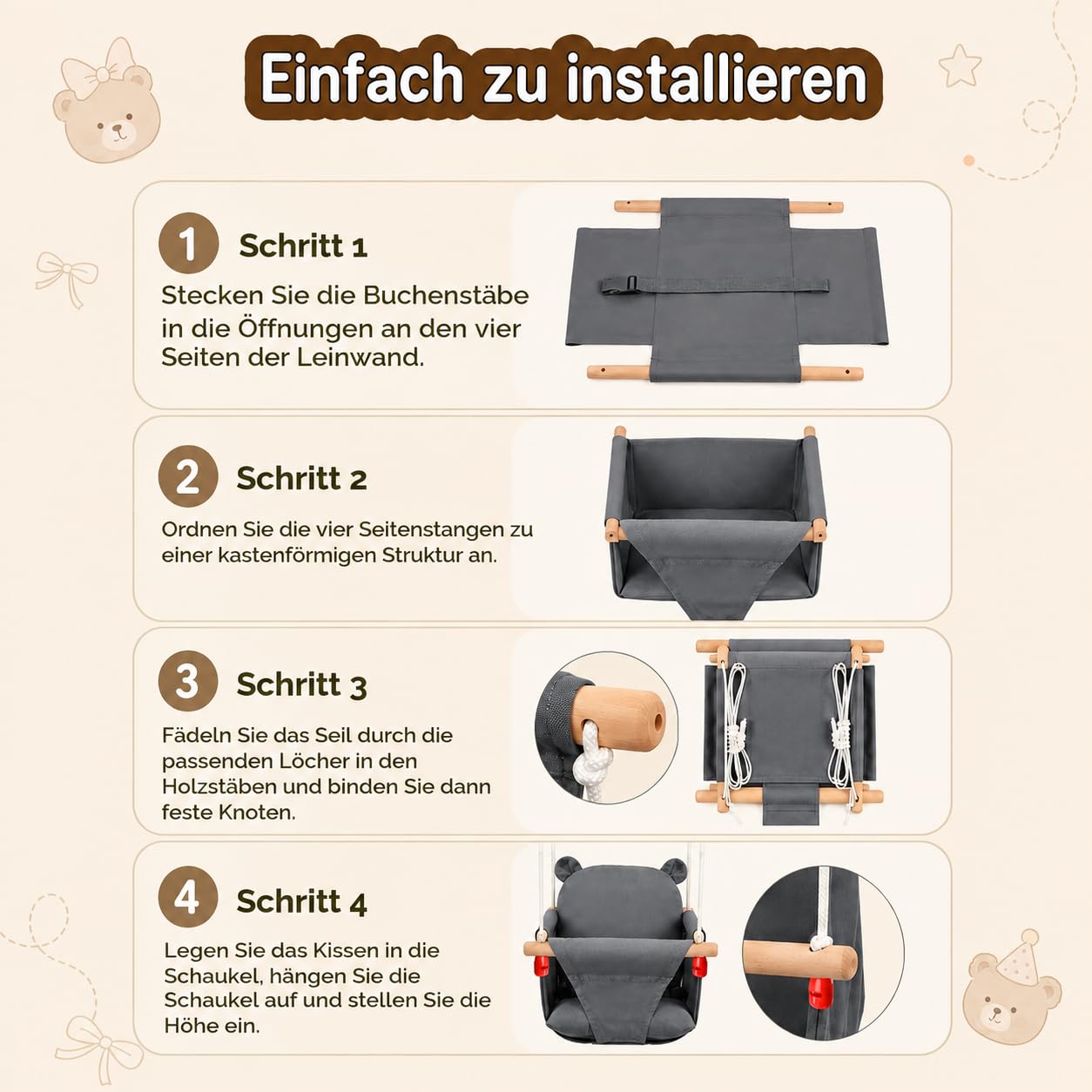 Einfach zu installieren

1 Schritt 1

Stecken Sie die Buchenstäbe in die Öffnungen an den vier Seiten der Leinwand.

2 Schritt 2

Ordnen Sie die vier Seitenstangen zu einer kastenförmigen Struktur an.

3 Schritt 3

Fädeln Sie das Seil durch die passenden Löcher in den Holzstäben und binden Sie dann feste Knoten.

4 Schritt 4

Legen Sie das Kissen in die Schaukel, hängen Sie die Schaukel auf und stellen Sie die Höhe ein.