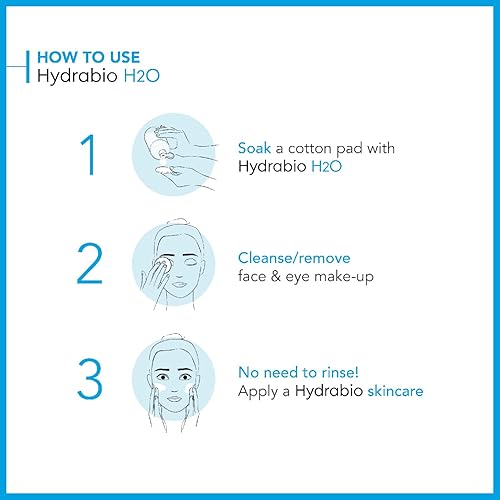 HOW TO USE
Hydrabio H2O

1

Soak a cotton pad with Hydrabio H2O

2

Cleanse/remove face & eye make-up

3

No need to rinse! Apply a Hydrabio skincare