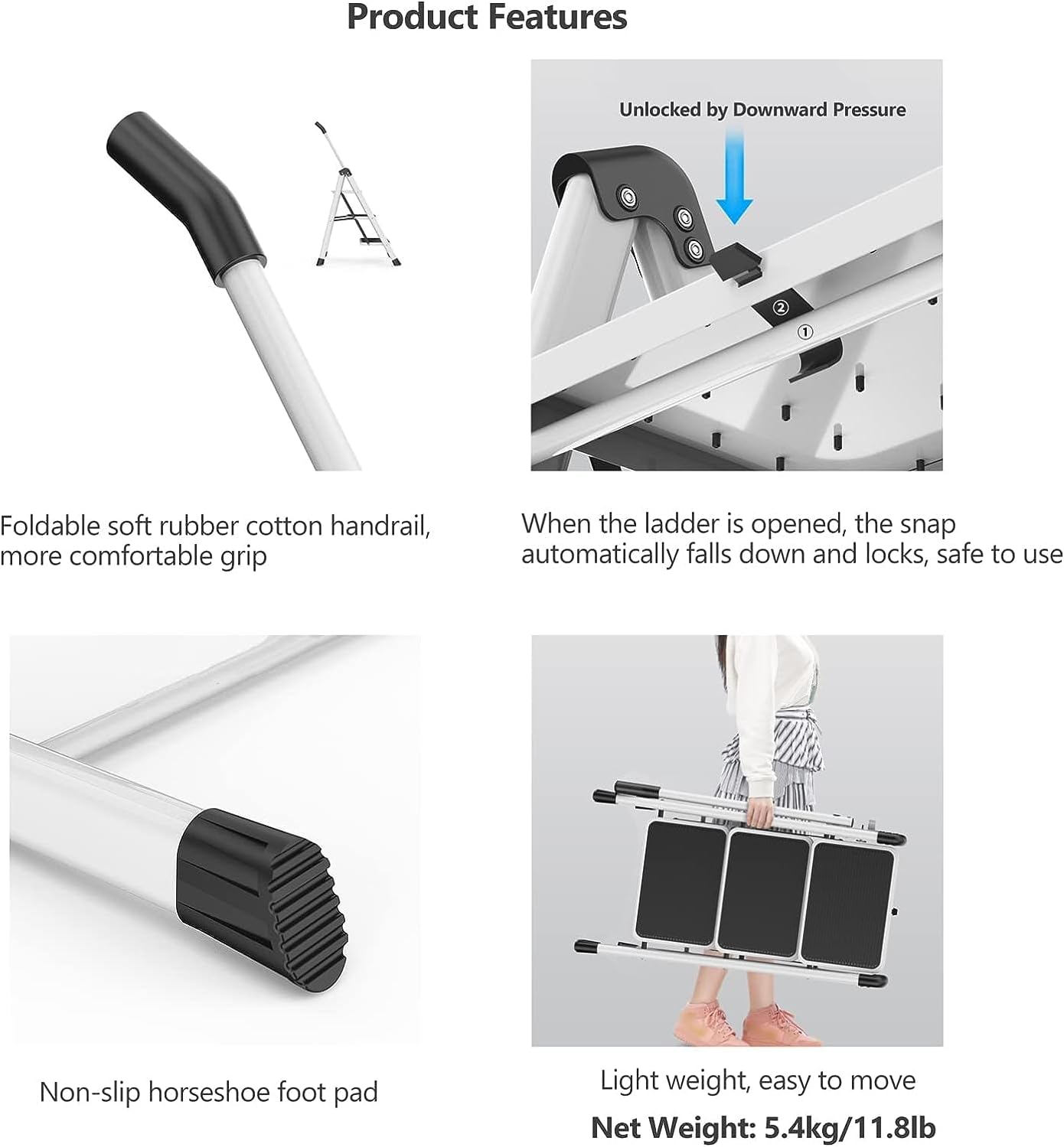 Product Features

Unlocked by Downward Pressure

②

①

Foldable soft rubber cotton handrail, more comfortable grip

When the ladder is opened, the snap automatically falls down and locks, safe to use

Non-slip horseshoe foot pad

Light weight, easy to move

Net Weight: 5.4kg/11.8lb