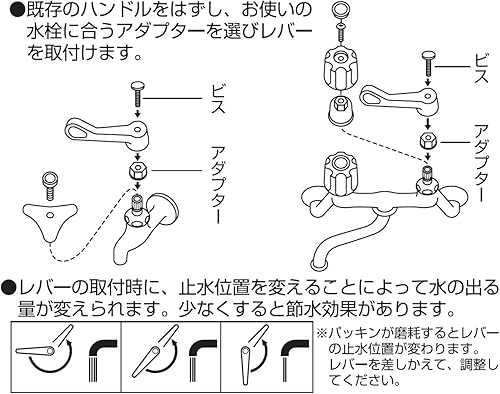 ●既存のハンドルをはずし、お使いの水栓に合うアダプターを選びレバーを取付けます。

ビス

アダプター

ビス

アダプター

●レバーの取付時に、止水位置を変えることによって水の出る量が変えられます。少なくすると節水効果があります。

※パッキンが磨耗するとレバーの止水位置が変わります。レバーを差しかえて、調整してください。