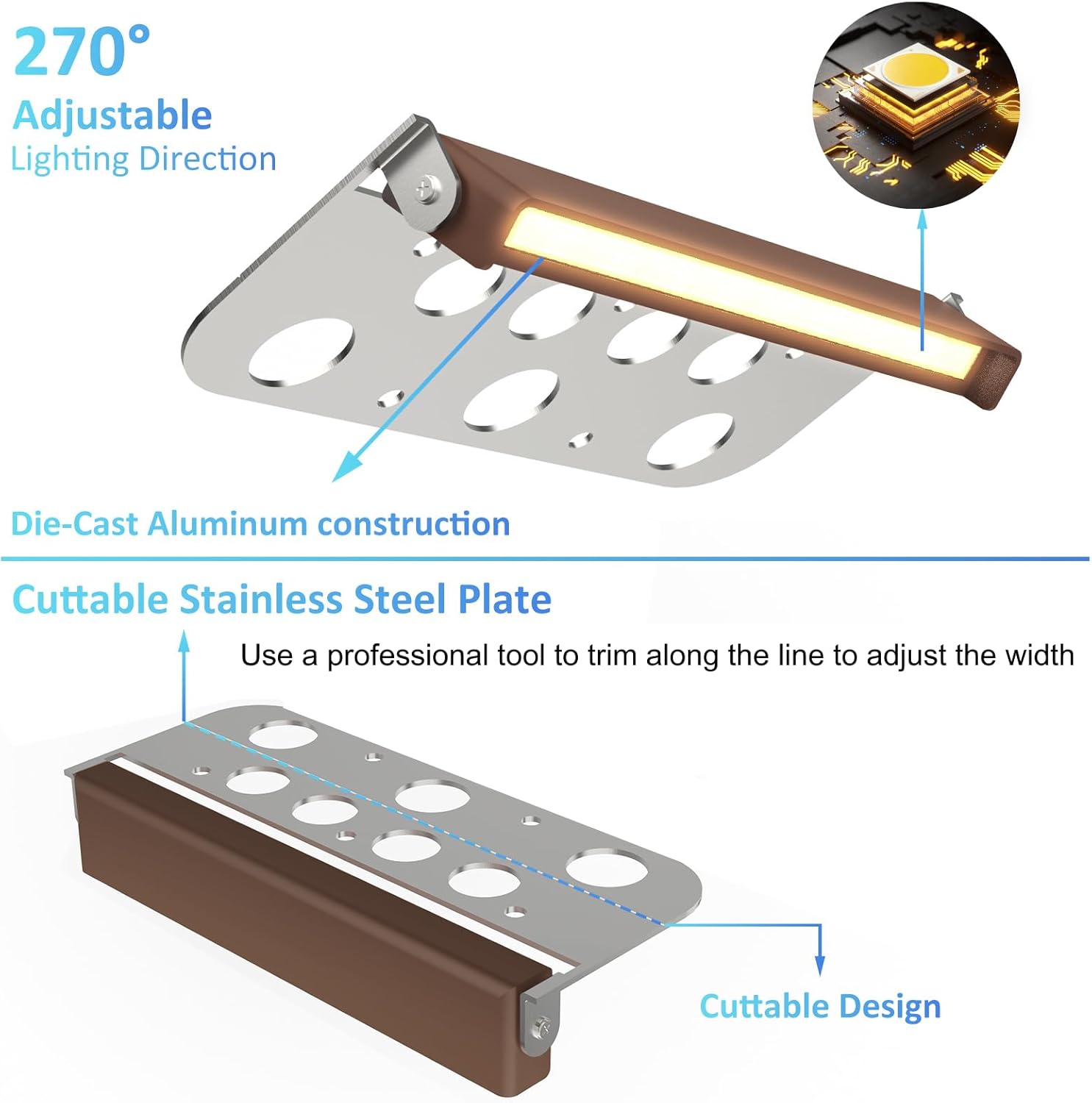 270°
Adjustable
Lighting Direction

Die-Cast Aluminum construction

Cuttable Stainless Steel Plate

Use a professional tool to trim along the line to adjust the width

Cuttable Design