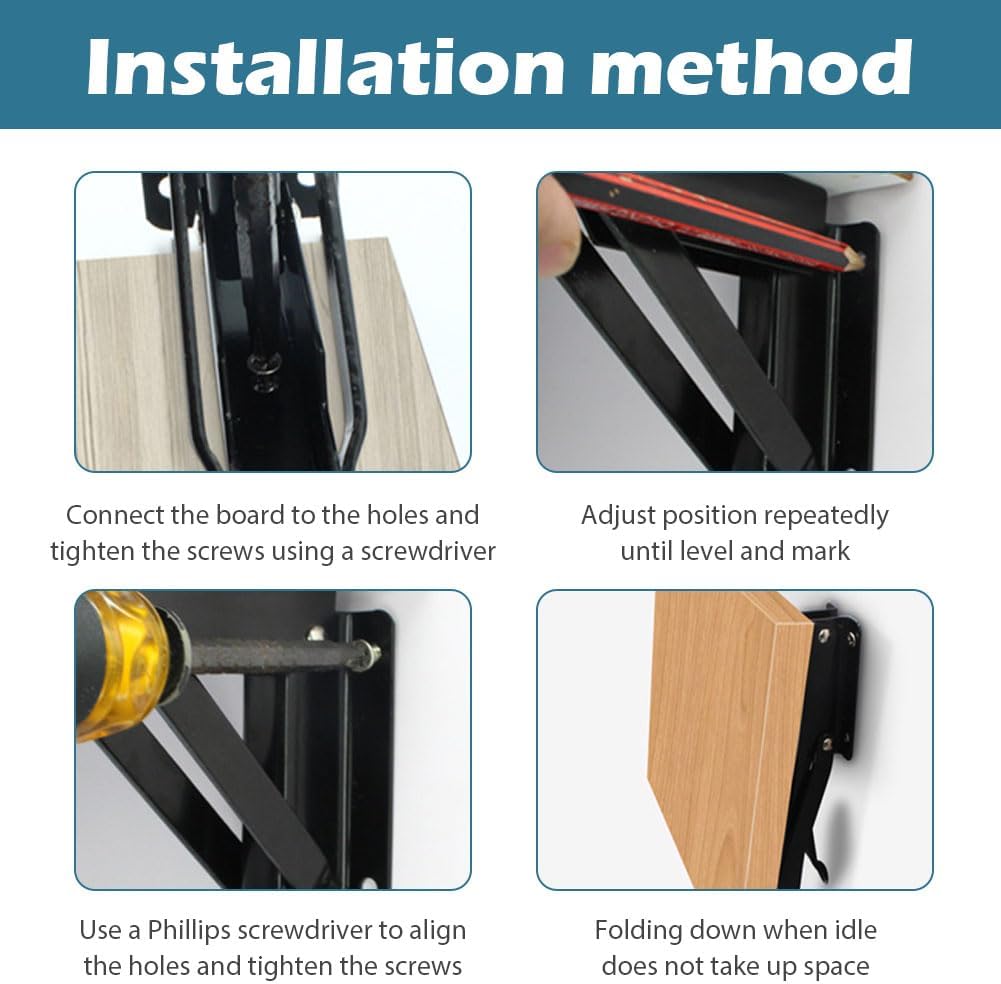 Installation method

Connect the board to the holes and tighten the screws using a screwdriver

Adjust position repeatedly until level and mark

Use a Phillips screwdriver to align the holes and tighten the screws

Folding down when idle does not take up space