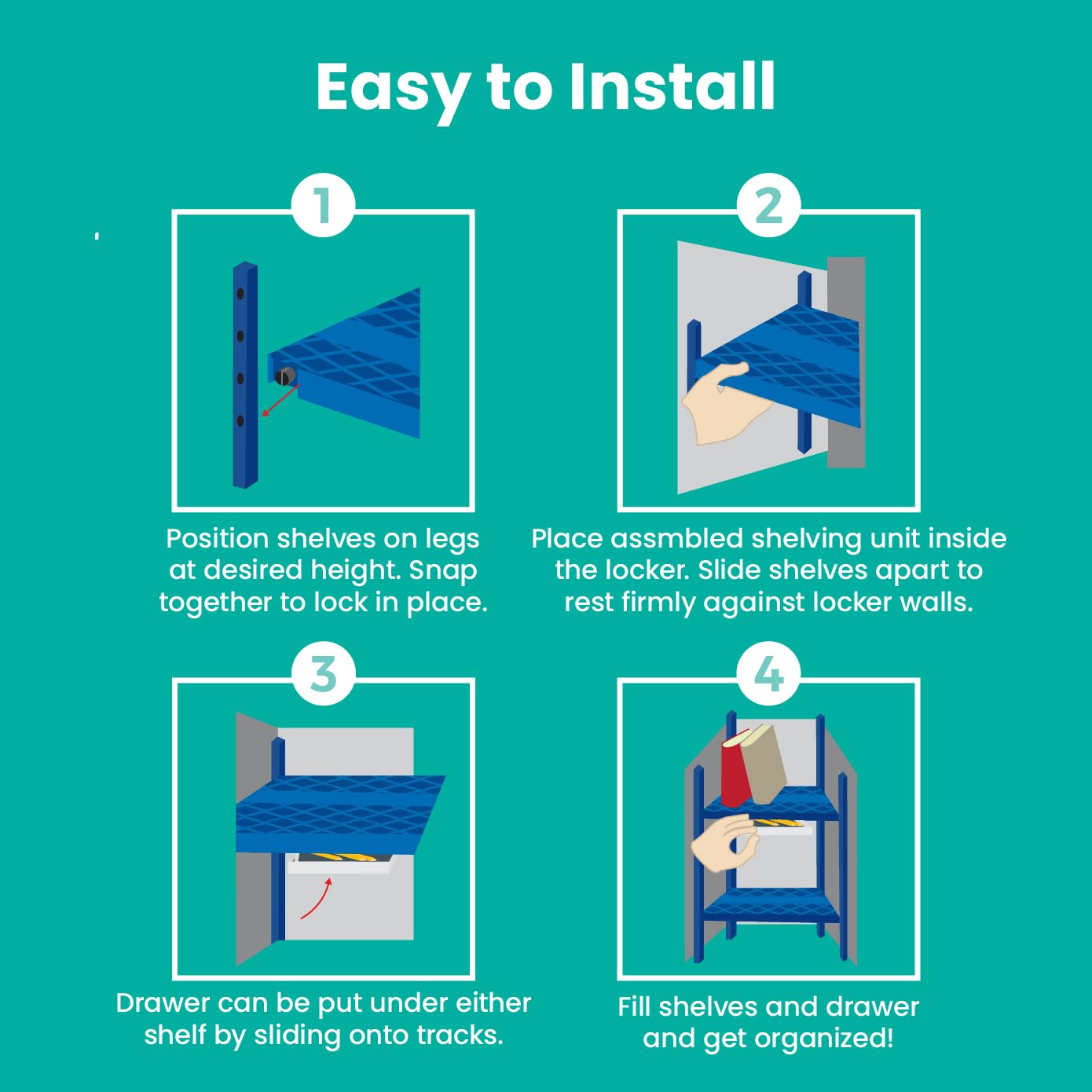 Easy to Install

1

Position shelves on legs at desired height. Snap together to lock in place.

2

Place assmbled shelving unit inside the locker. Slide shelves apart to rest firmly against locker walls.

3

Drawer can be put under either shelf by sliding onto tracks.

4

Fill shelves and drawer and get organized!