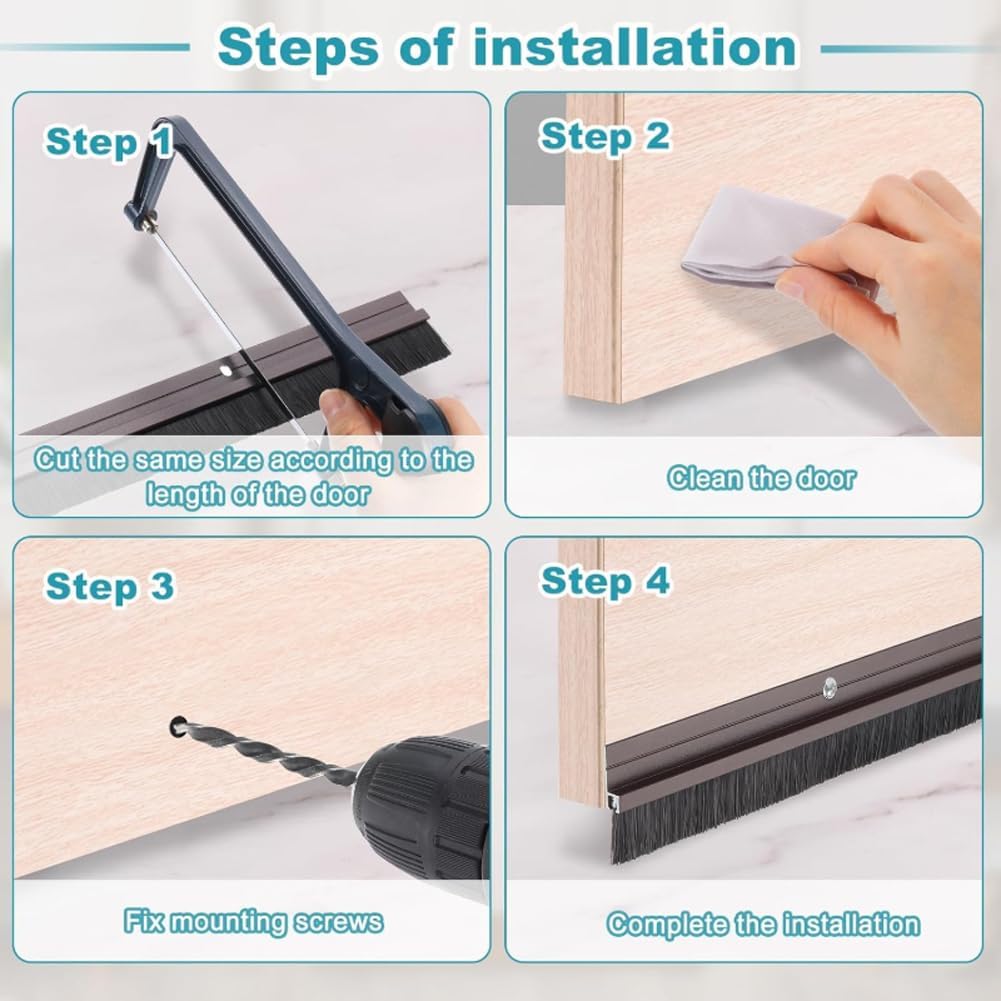 Steps of installation

Step 1

Cut the same size according to the length of the door

Step 2

Clean the door

Step 3

Fix mounting screws

Step 4

Complete the installation