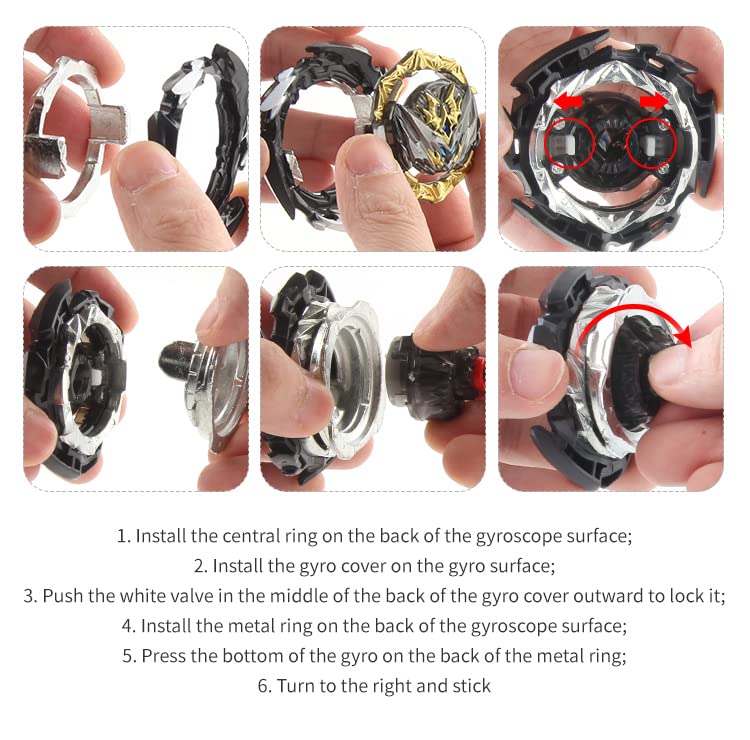 1. Install the central ring on the back of the gyroscope surface;
2. Install the gyro cover on the gyro surface;
3. Push the white valve in the middle of the back of the gyro cover outward to lock it;
4. Install the metal ring on the back of the gyroscope surface;
5. Press the bottom of the gyro on the back of the metal ring;
6. Turn to the right and stick