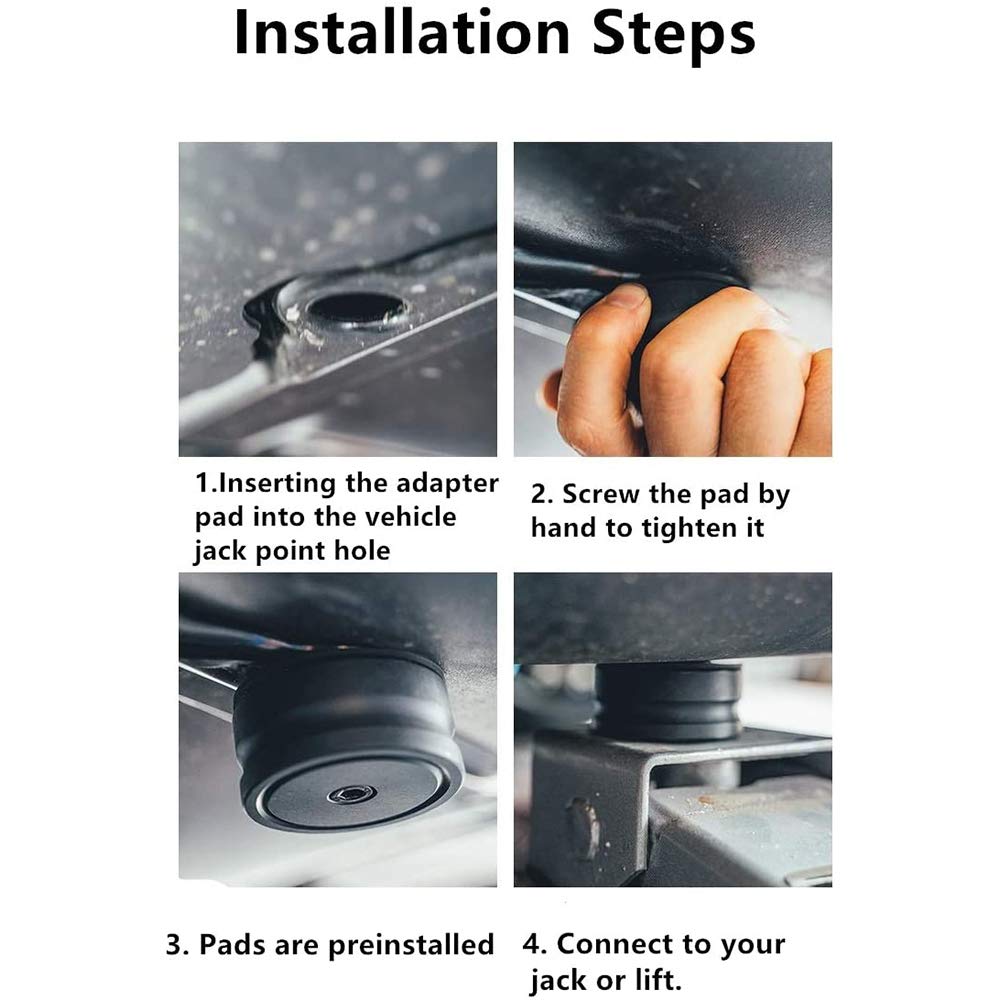 Installation Steps

1.Inserting the adapter pad into the vehicle jack point hole

2. Screw the pad by hand to tighten it

3. Pads are preinstalled

4. Connect to your jack or lift.