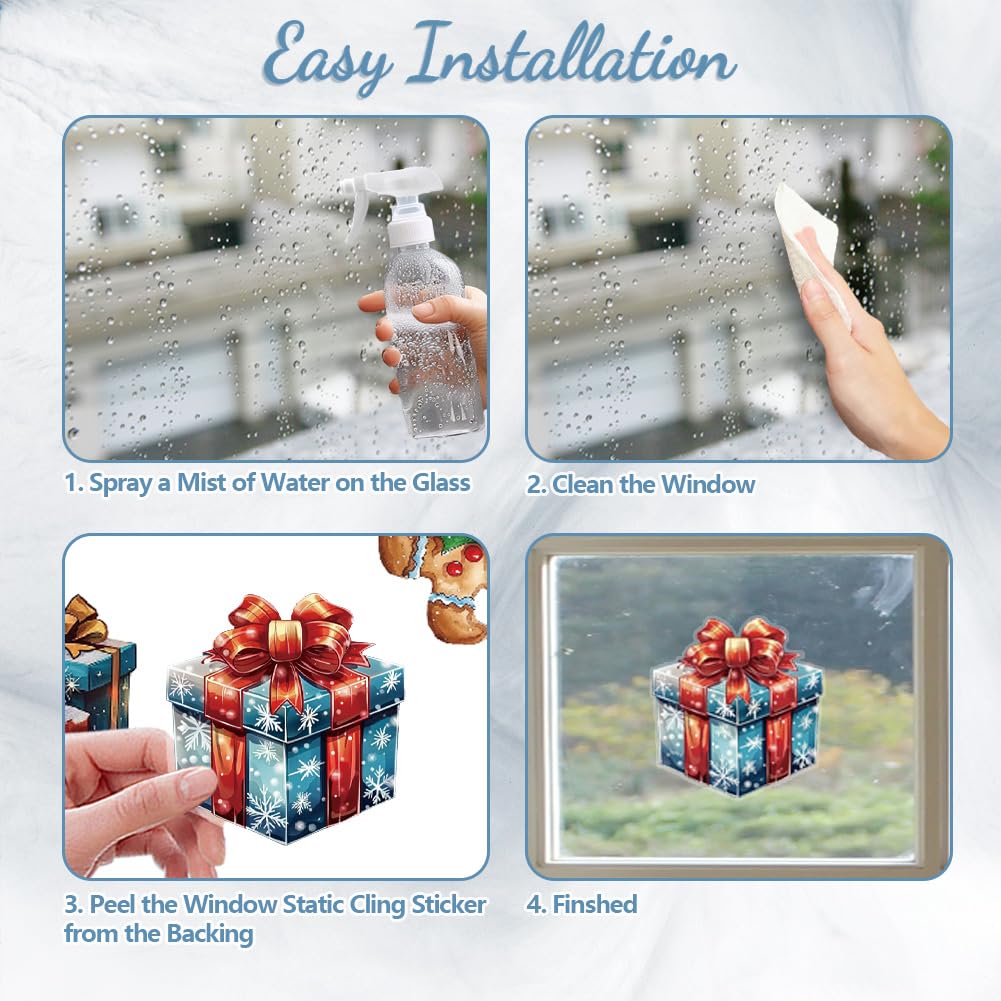 Easy Installation

1. Spray a Mist of Water on the Glass

2. Clean the Window

3. Peel the Window Static Cling Sticker from the Backing

4. Finshed