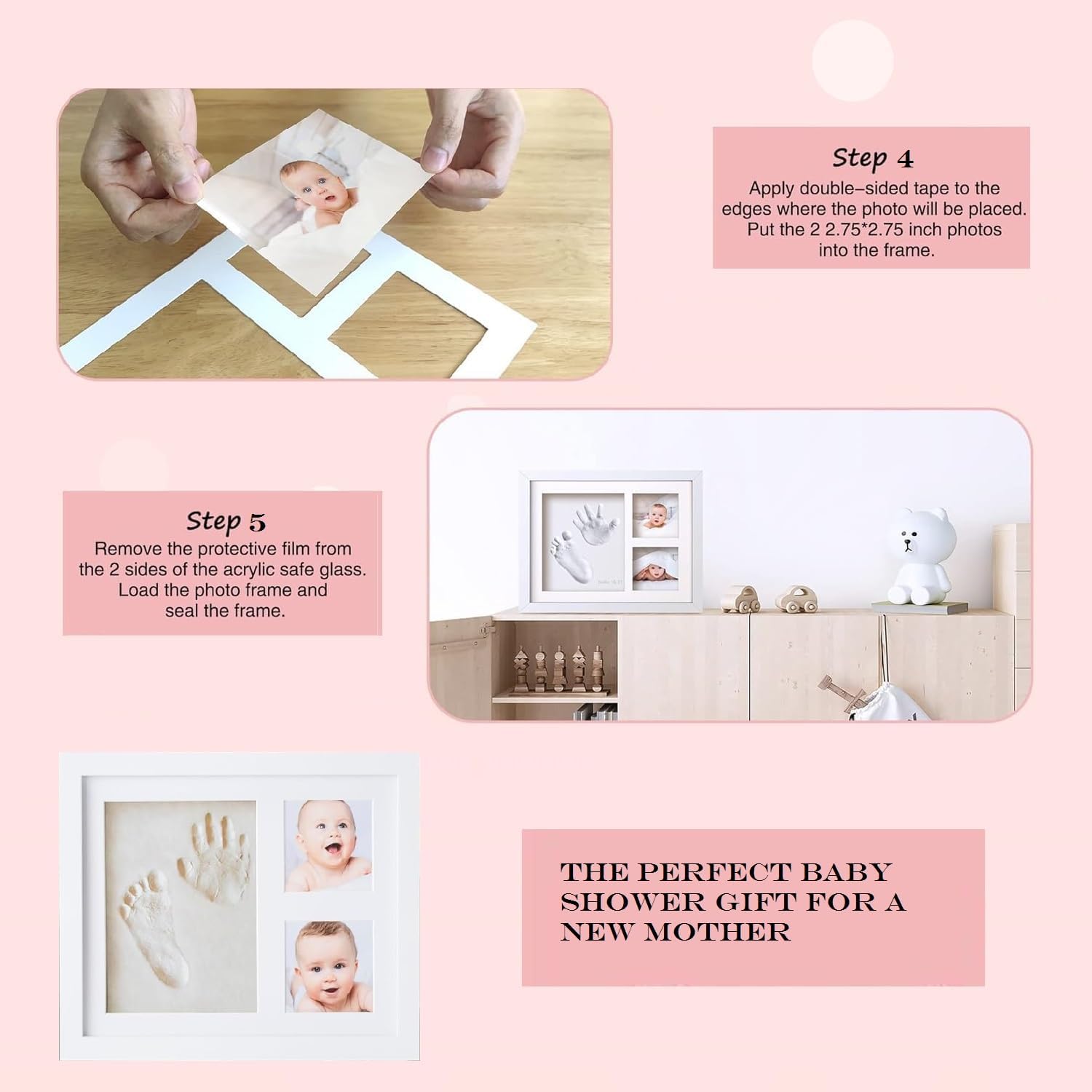 Step 4
Apply double–sided tape to the edges where the photo will be placed. Put the 2 2.75*2.75 inch photos into the frame.

Step 5
Remove the protective film from the 2 sides of the acrylic safe glass. Load the photo frame and seal the frame.

THE PERFECT BABY SHOWER GIFT FOR A NEW MOTHER